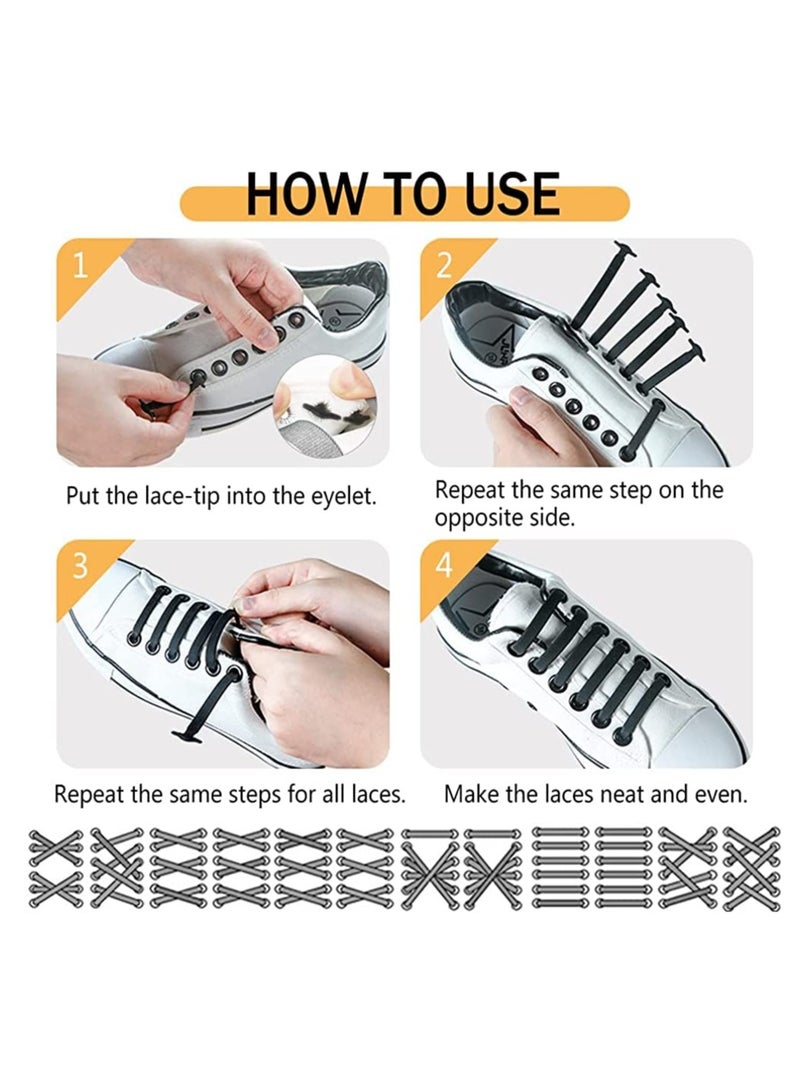 HOW TO USE

1

Put the lace-tip into the eyelet.

2

Repeat the same step on the opposite side.

3

Repeat the same steps for all laces.

4

Make the laces neat and even.