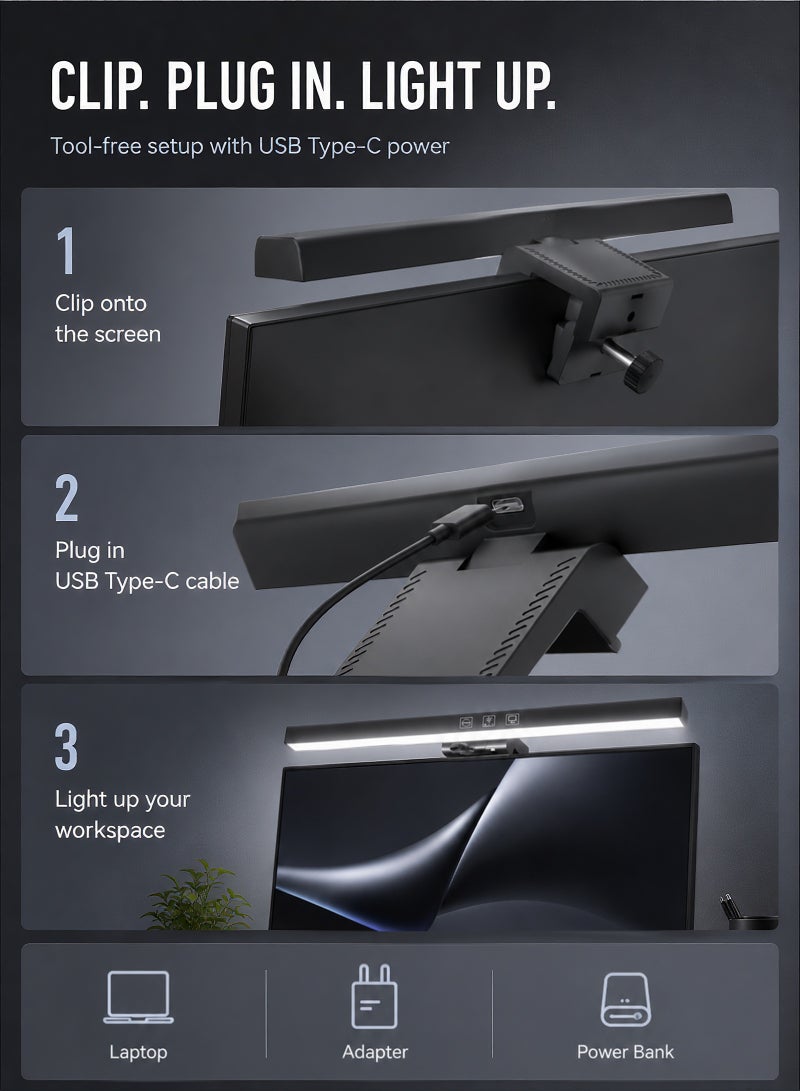 CLIP. PLUG IN. LIGHT UP.

Tool-free setup with USB Type-C power

1

Clip onto the screen

2

Plug in USB Type-C cable

3

Light up your workspace

Laptop

Adapter

Power Bank