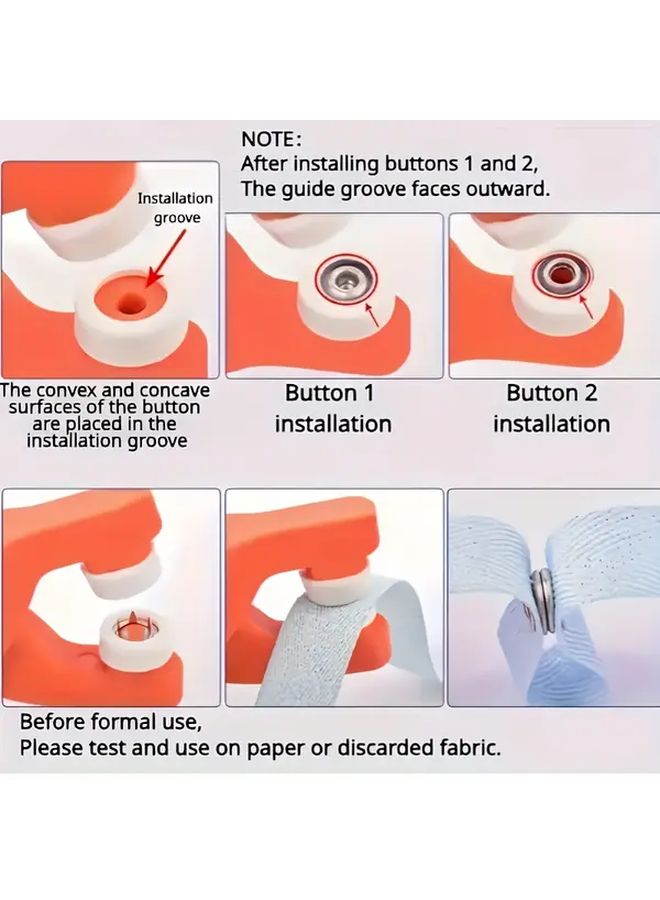 NOTE:
After installing buttons 1 and 2,
The guide groove faces outward.

Installation groove

The convex and concave surfaces of the button are placed in the installation groove

Button 1 installation

Button 2 installation

Before formal use,
Please test and use on paper or discarded fabric.