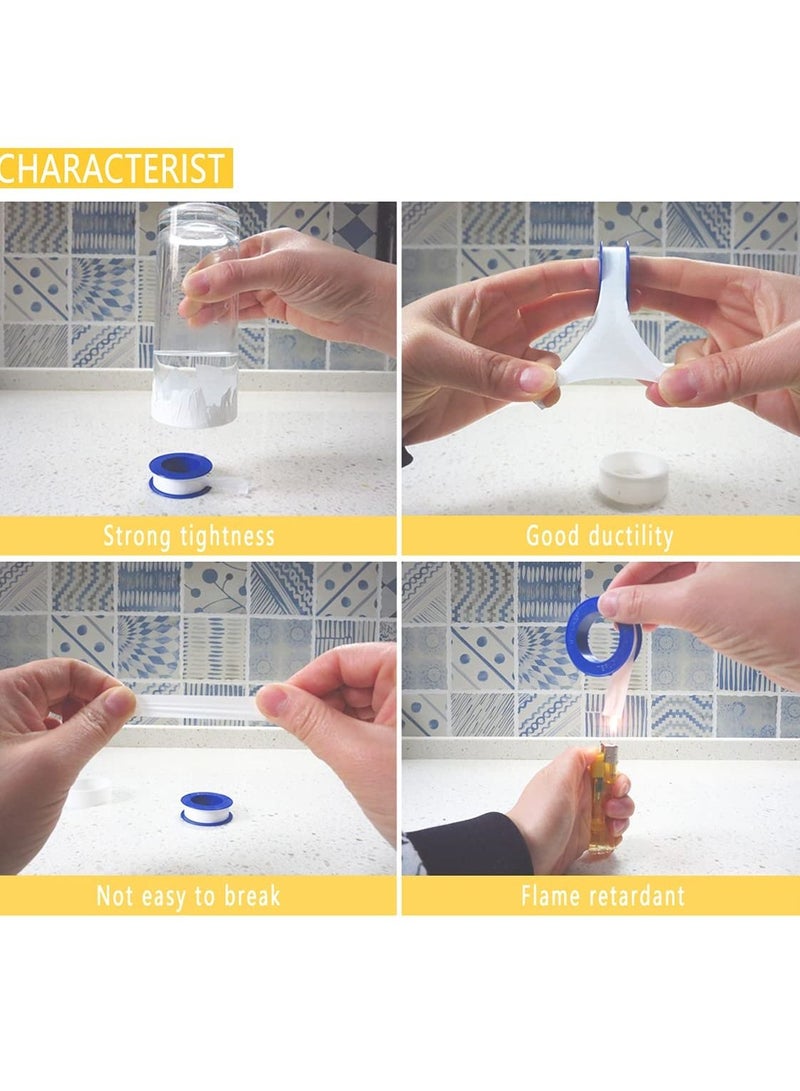 CHARACTERIST

Strong tightness

Good ductility

Not easy to break

Flame retardant