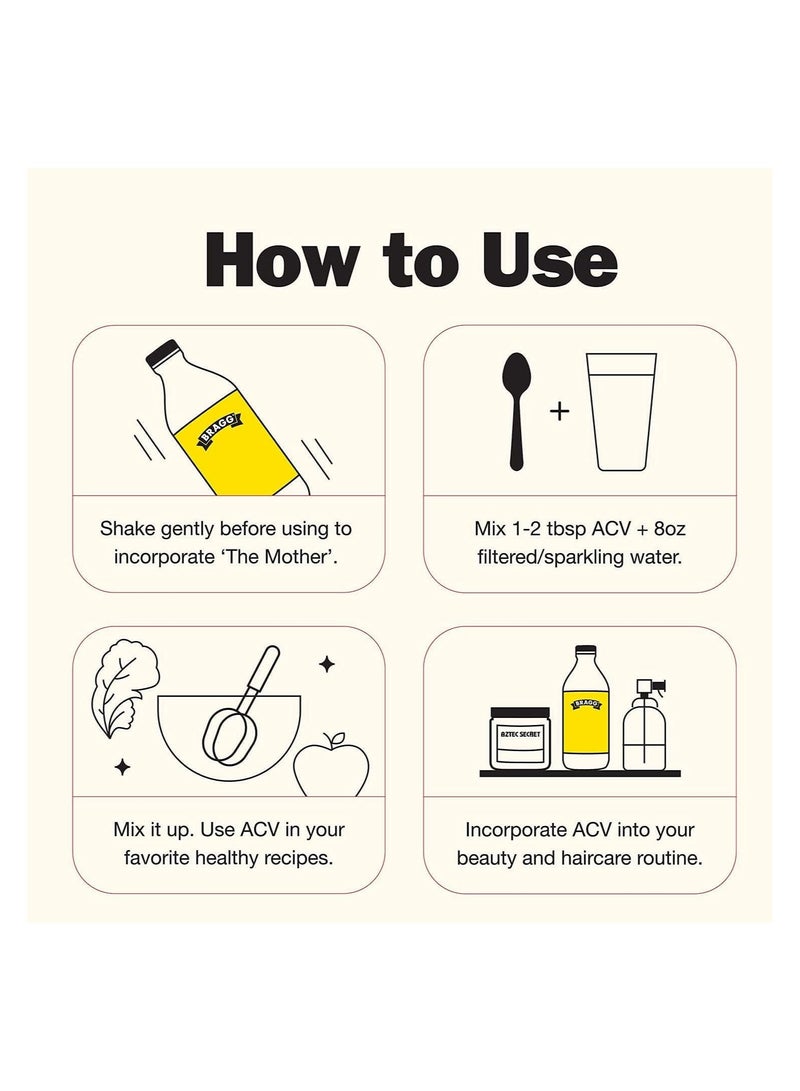 How to Use

BRAGG

Shake gently before using to incorporate 'The Mother'.

+

Mix 1-2 tbsp ACV + 8oz filtered/sparkling water.

Mix it up. Use ACV in your favorite healthy recipes.

AZTEC SECRET

BRAGG

Incorporate ACV into your beauty and haircare routine.