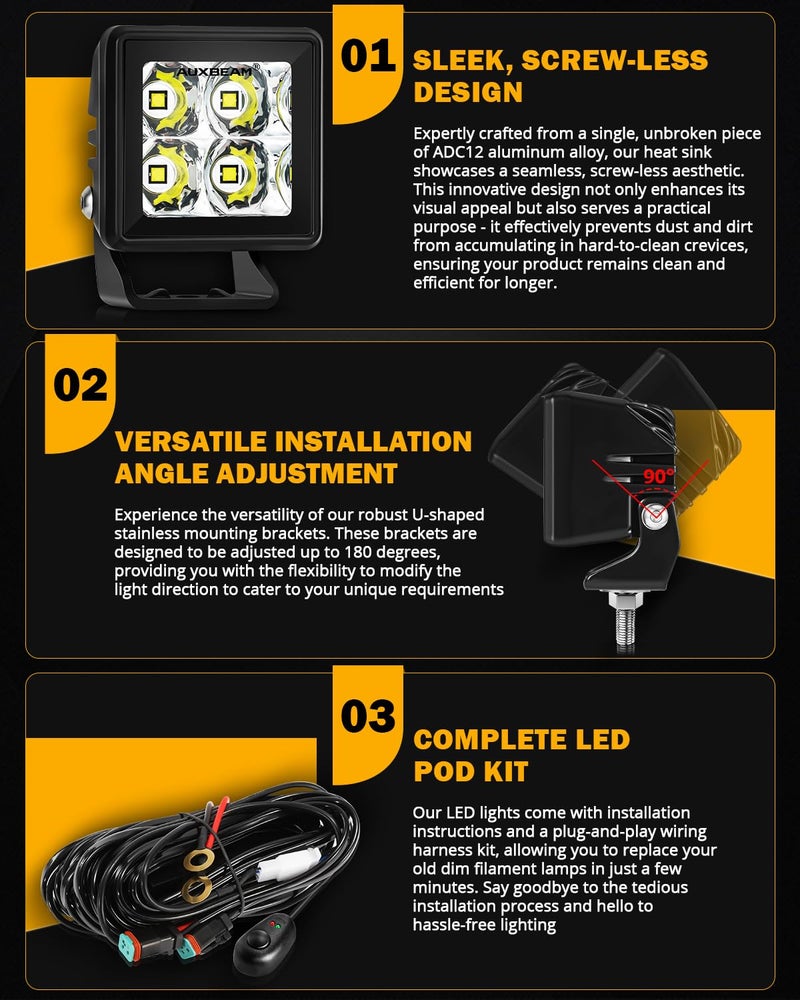 AUXBEAM

01 SLEEK, SCREW-LESS DESIGN

Expertly crafted from a single, unbroken piece of ADC12 aluminum alloy, our heat sink showcases a seamless, screw-less aesthetic. This innovative design not only enhances its visual appeal but also serves a practical purpose - it effectively prevents dust and dirt from accumulating in hard-to-clean crevices, ensuring your product remains clean and efficient for longer.

02 VERSATILE INSTALLATION ANGLE ADJUSTMENT

Experience the versatility of our robust U-shaped stainless mounting brackets. These brackets are designed to be adjusted up to 180 degrees, providing you with the flexibility to modify the light direction to cater to your unique requirements

90°

03 COMPLETE LED POD KIT

Our LED lights come with installation instructions and a plug-and-play wiring harness kit, allowing you to replace your old dim filament lamps in just a few minutes. Say goodbye to the tedious installation process and hello to hassle-free lighting