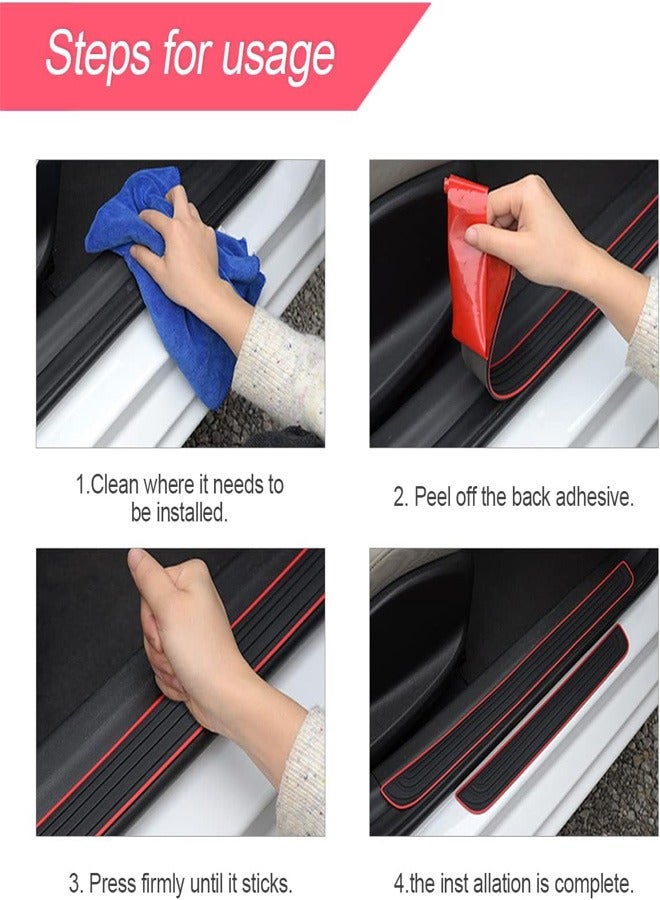 Steps for usage

1.Clean where it needs to be installed.

2. Peel off the back adhesive.

3. Press firmly until it sticks.

4.the inst allation is complete.