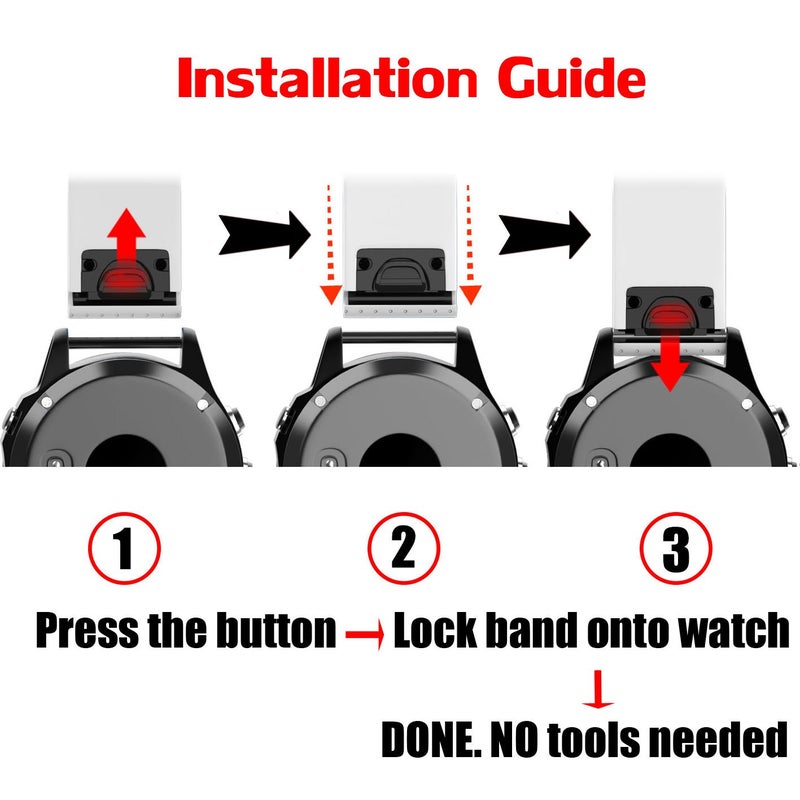 Installation Guide

1

2

3

Press the button → Lock band onto watch

↓

DONE. NO tools needed