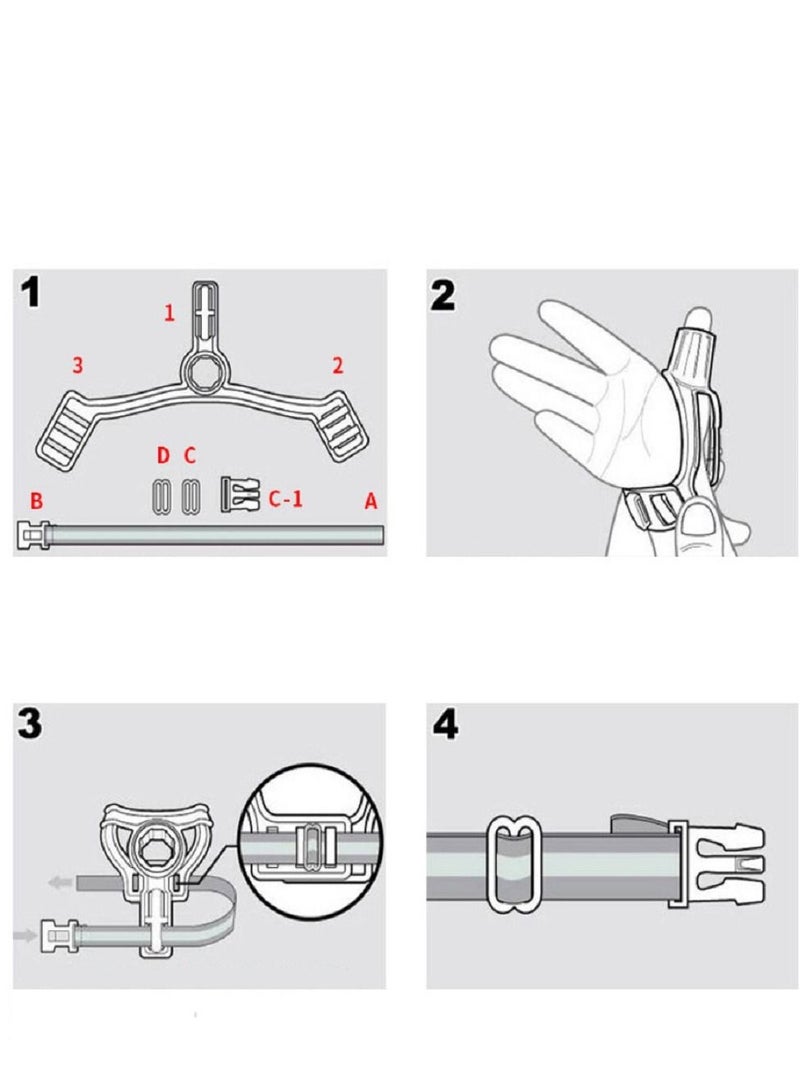 1
1
3
2
D C
C-1
B
A

2

3

4