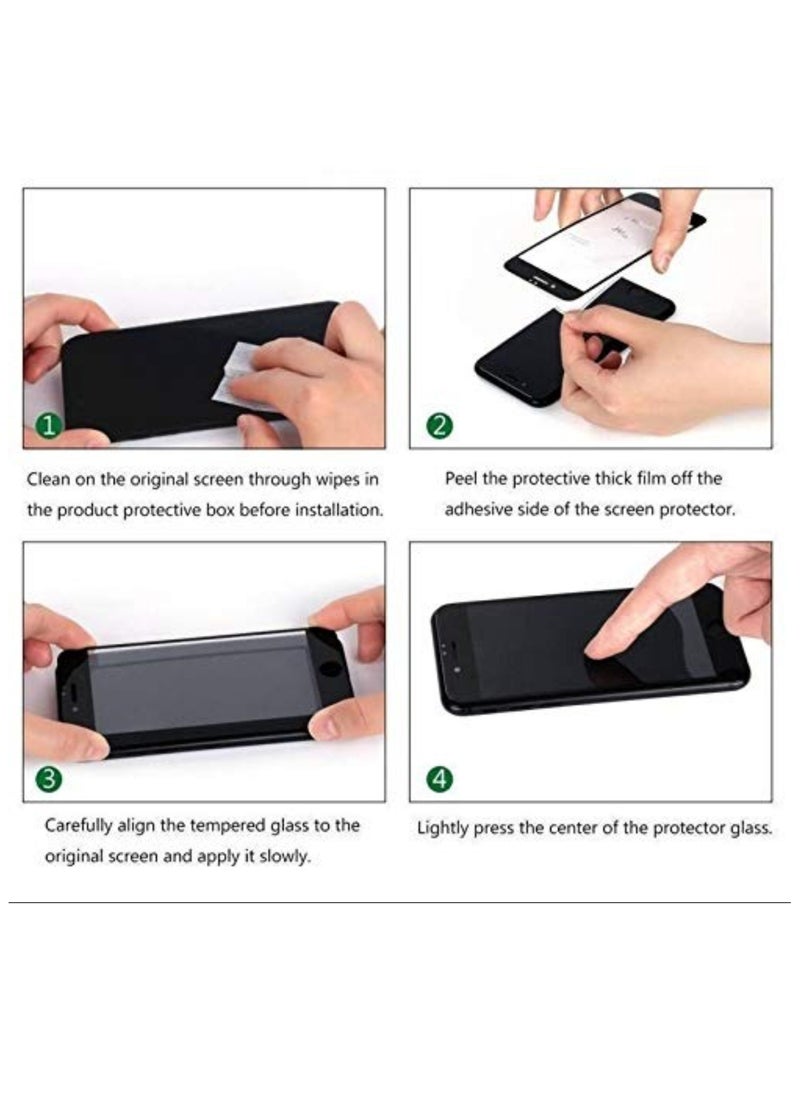 1

Clean on the original screen through wipes in the product protective box before installation.

2

Peel the protective thick film off the adhesive side of the screen protector.

3

Carefully align the tempered glass to the original screen and apply it slowly.

4

Lightly press the center of the protector glass.