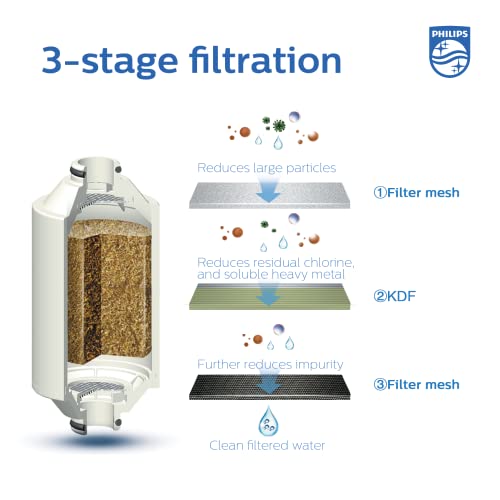 3-stage filtration

PHILIPS

Reduces large particles

①Filter mesh

Reduces residual chlorine, and soluble heavy metal

②KDF

Further reduces impurity

③Filter mesh

Clean filtered water