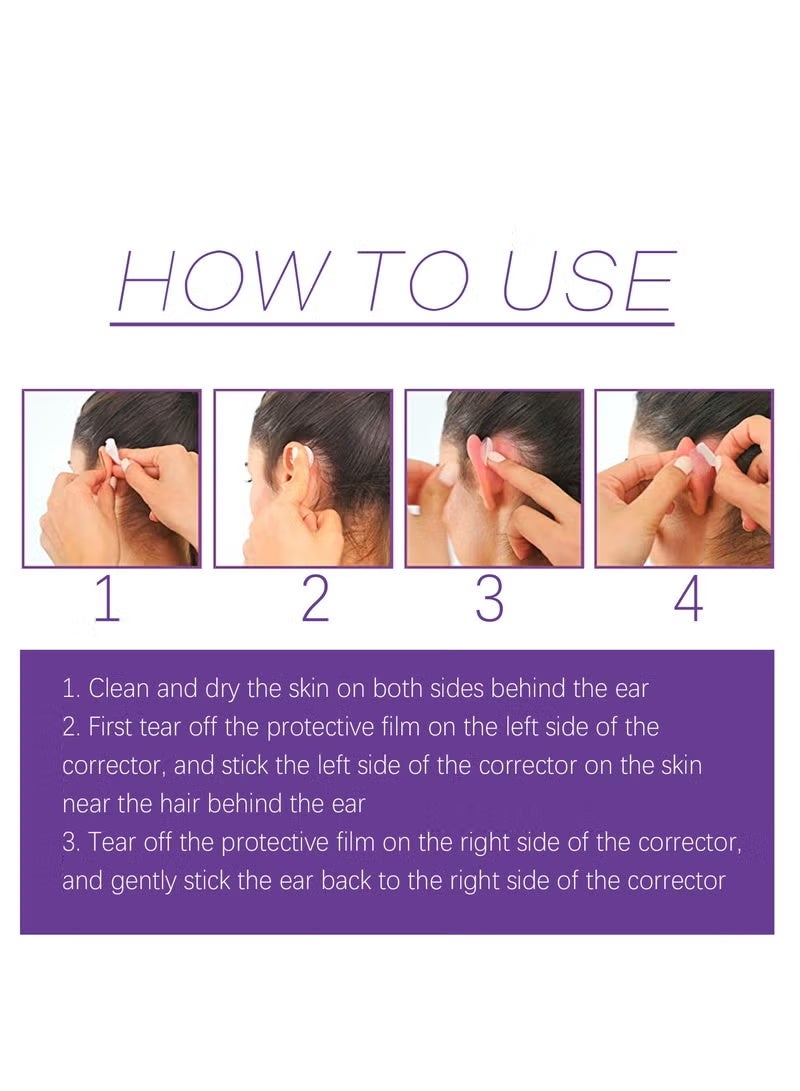 HOW TO USE

1

2

3

4

1. Clean and dry the skin on both sides behind the ear
2. First tear off the protective film on the left side of the corrector, and stick the left side of the corrector on the skin near the hair behind the ear
3. Tear off the protective film on the right side of the corrector, and gently stick the ear back to the right side of the corrector