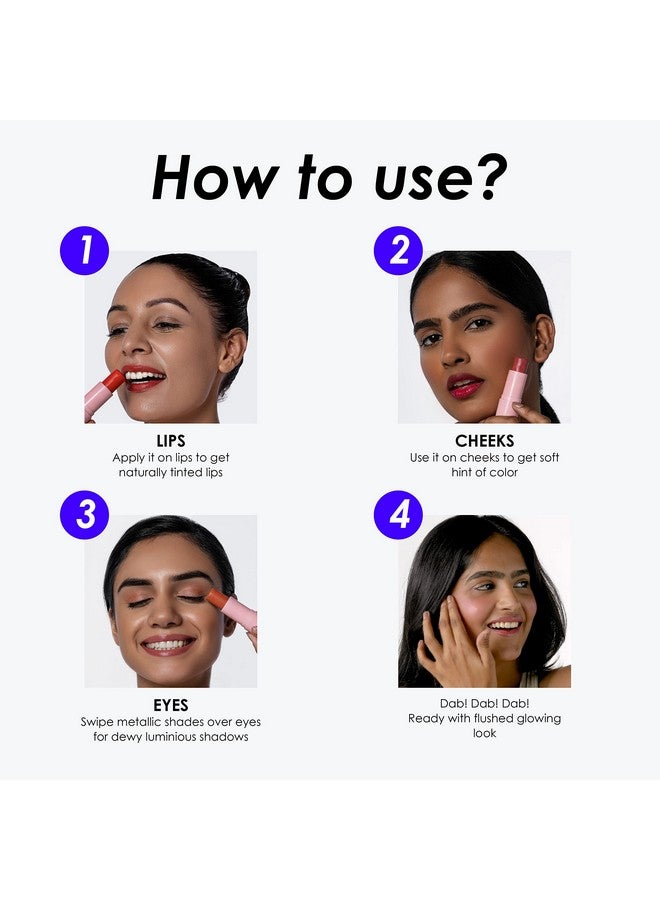 How to use?

1

LIPS
Apply it on lips to get naturally tinted lips

2

CHEEKS
Use it on cheeks to get soft hint of color

3

EYES
Swipe metallic shades over eyes for dewy luminious shadows

4

Dab! Dab! Dab!
Ready with flushed glowing look