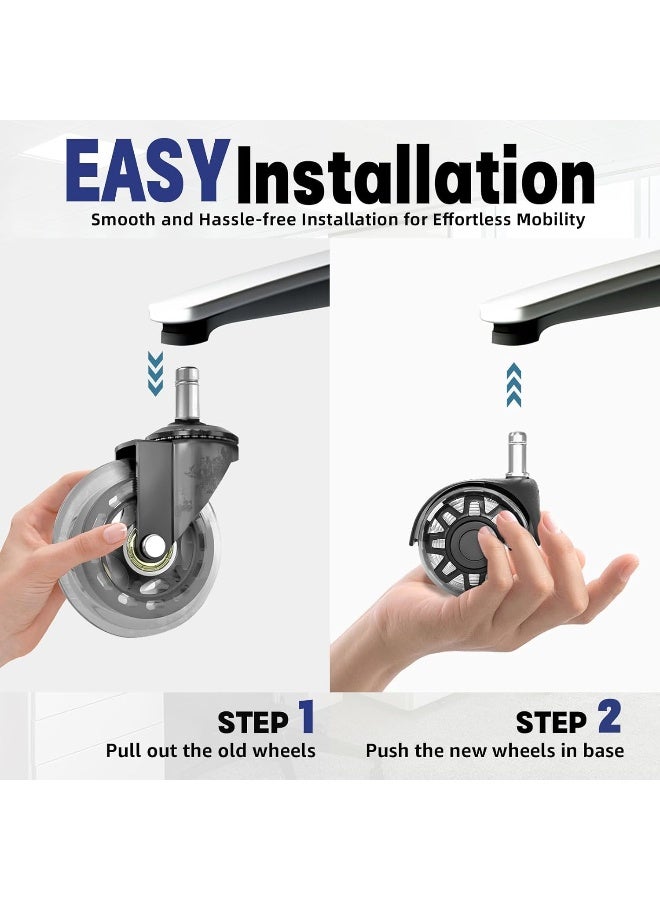 EASY Installation

Smooth and Hassle-free Installation for Effortless Mobility

STEP 1
Pull out the old wheels

STEP 2
Push the new wheels in base