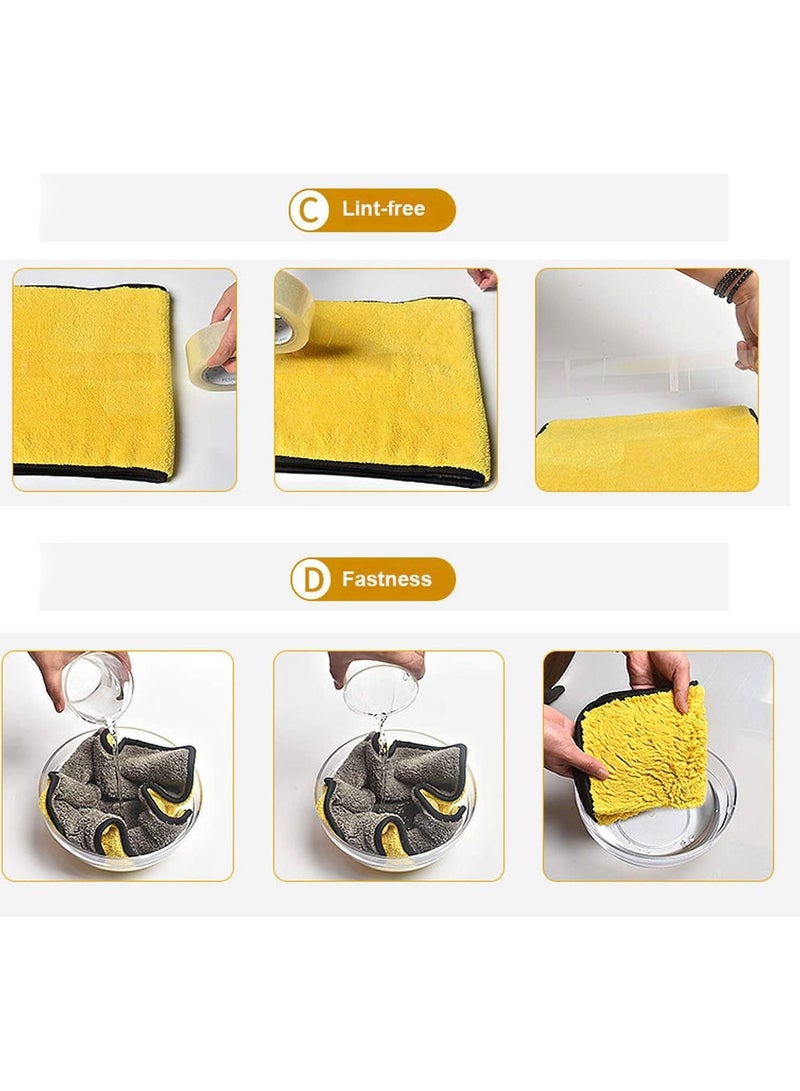 C Lint-free

D Fastness