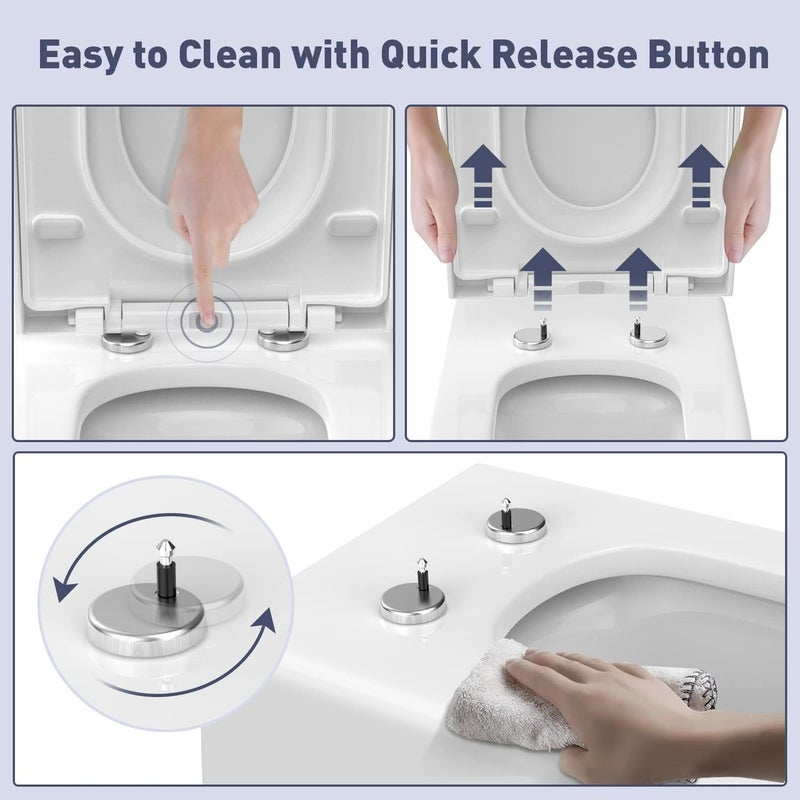 Easy to Clean with Quick Release Button