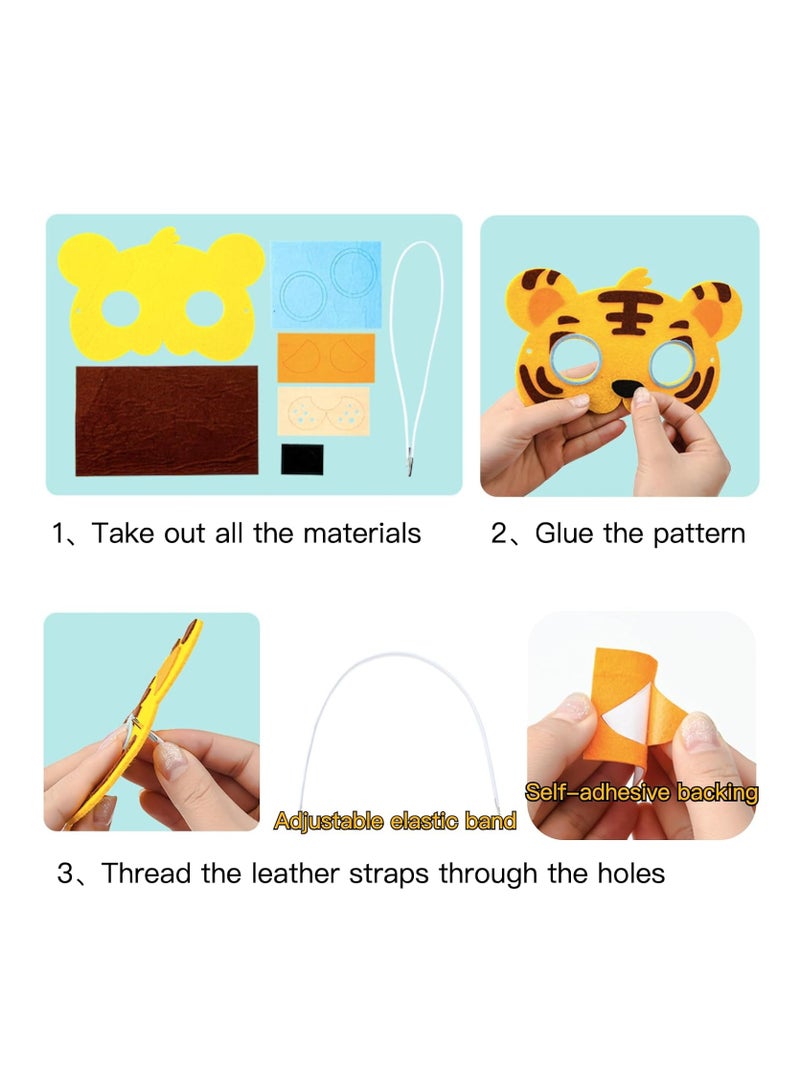 1、Take out all the materials

2、Glue the pattern

Adjustable elastic band

Self-adhesive backing

3、Thread the leather straps through the holes