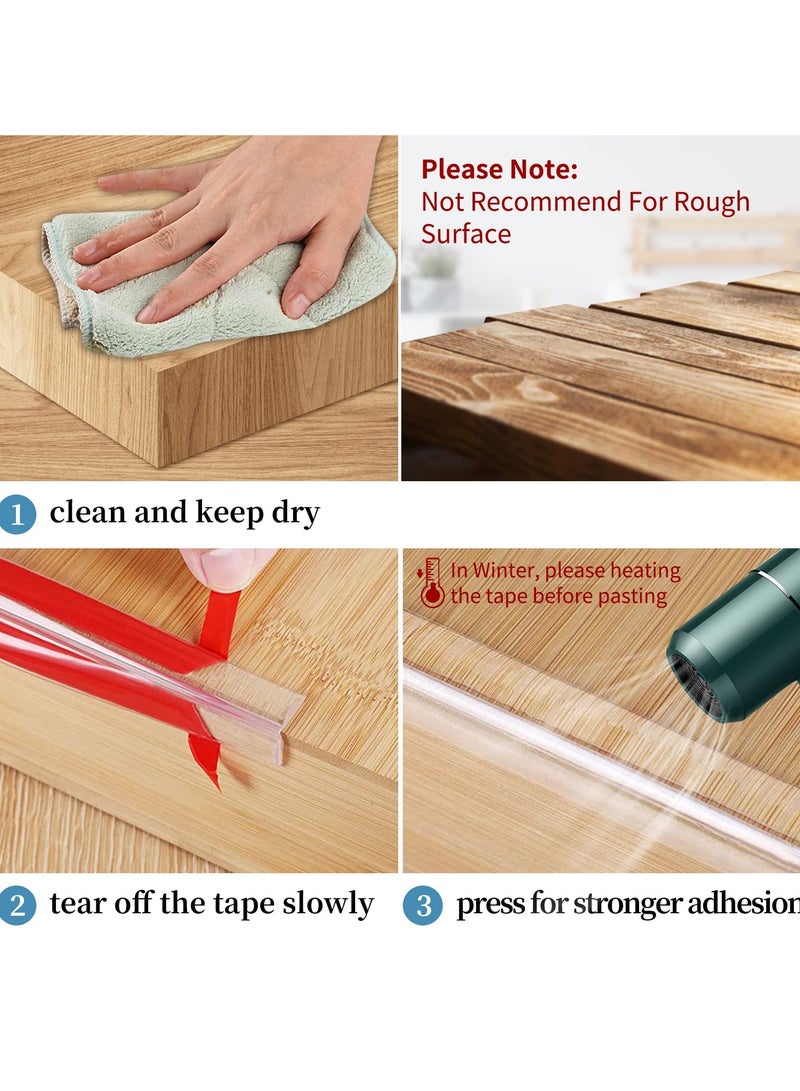 Please Note:
Not Recommend For Rough Surface

1 clean and keep dry

In Winter, please heating the tape before pasting

2 tear off the tape slowly

3 press for stronger adhesion