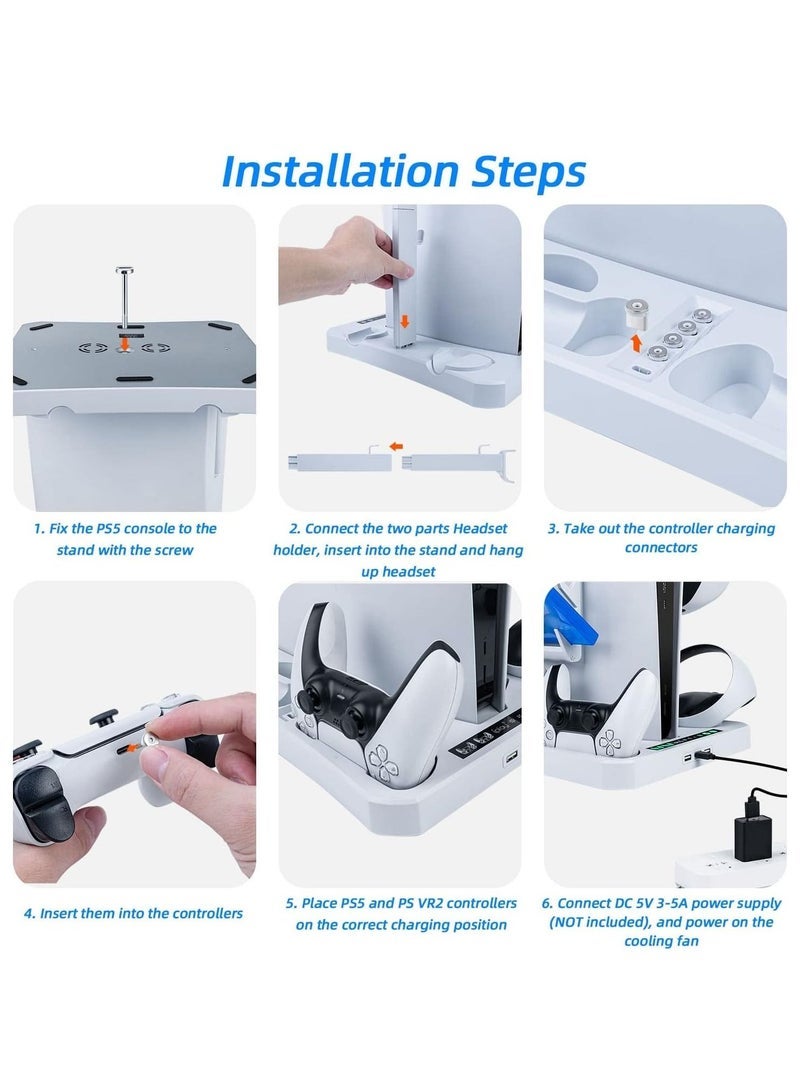 Installation Steps

1. Fix the PS5 console to the stand with the screw

2. Connect the two parts Headset holder, insert into the stand and hang up headset

3. Take out the controller charging connectors

4. Insert them into the controllers

5. Place PS5 and PS VR2 controllers on the correct charging position

6. Connect DC 5V 3-5A power supply (NOT included), and power on the cooling fan