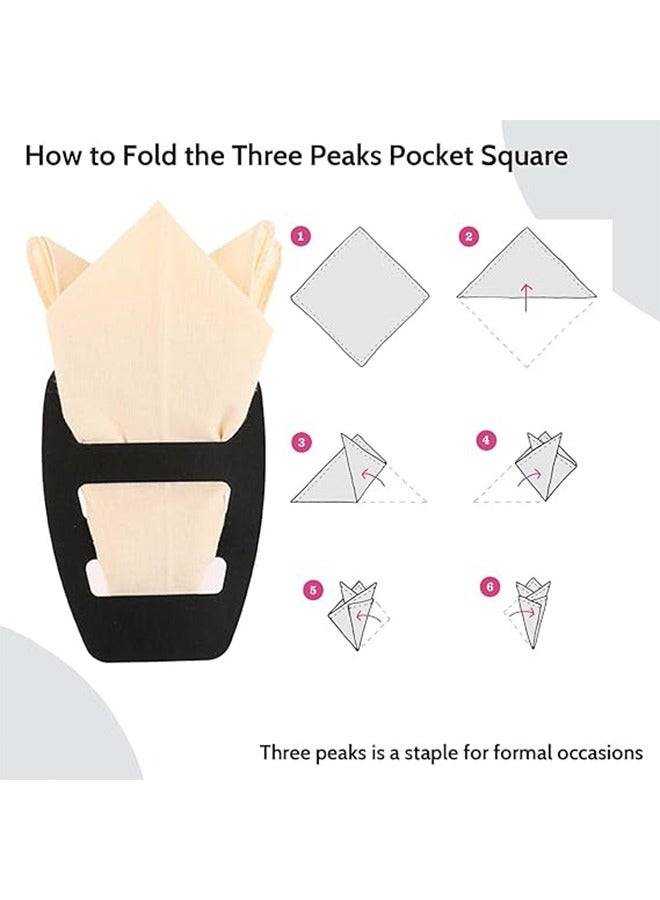 How to Fold the Three Peaks Pocket Square

1

2

3

4

5

6

Three peaks is a staple for formal occasions