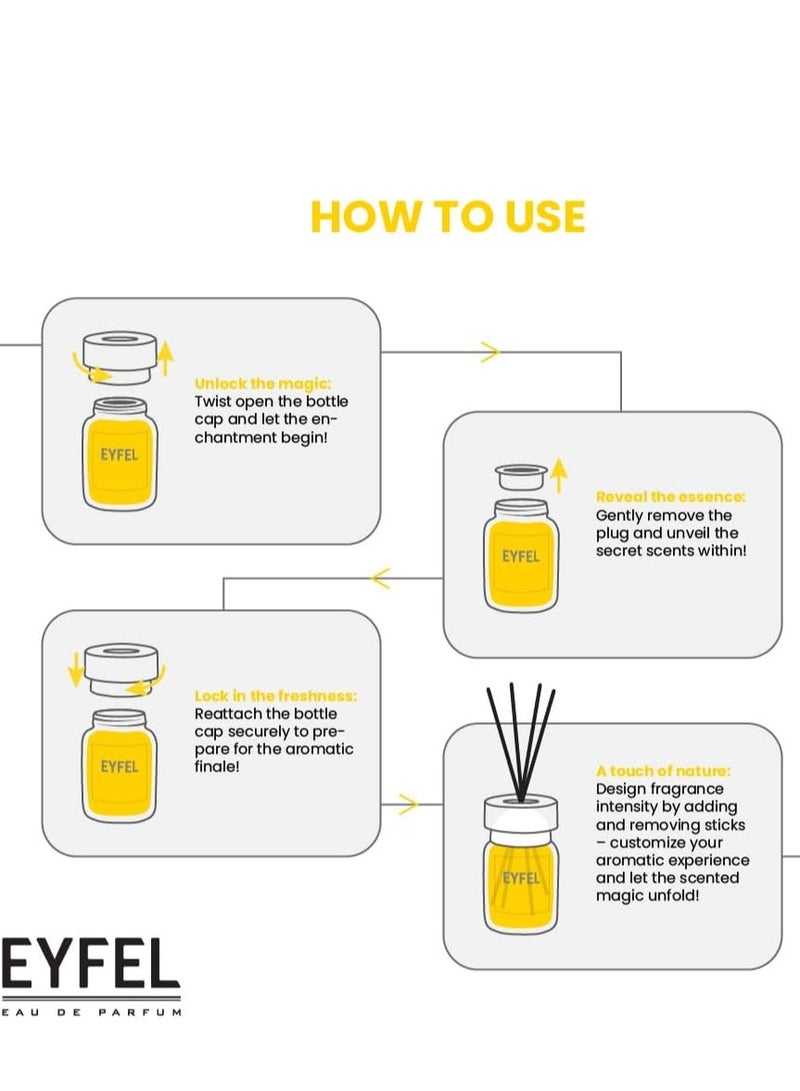 HOW TO USE

EYFEL

Unlock the magic:
Twist open the bottle cap and let the enchantment begin!

EYFEL

Reveal the essence:
Gently remove the plug and unveil the secret scents within!

EYFEL

Lock in the freshness:
Reattach the bottle cap securely to prepare for the aromatic finale!

EYFEL

A touch of nature:
Design fragrance intensity by adding and removing sticks – customize your aromatic experience and let the scented magic unfold!

EYFEL
EAU DE PARFUM