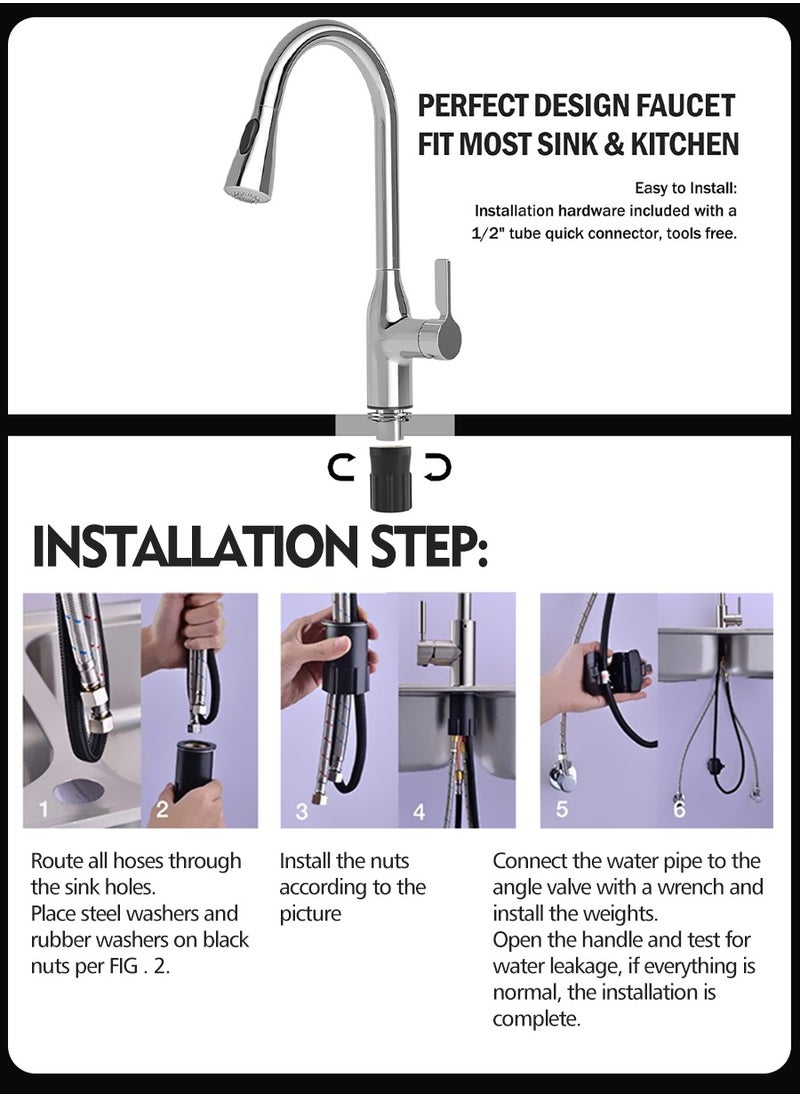 PERFECT DESIGN FAUCET
FIT MOST SINK & KITCHEN

Easy to Install:
Installation hardware included with a 1/2" tube quick connector, tools free.

INSTALLATION STEP:

1 2 3 4 5 6

Route all hoses through the sink holes.
Place steel washers and rubber washers on black nuts per FIG . 2.

Install the nuts according to the picture

Connect the water pipe to the angle valve with a wrench and install the weights.
Open the handle and test for water leakage, if everything is normal, the installation is complete.