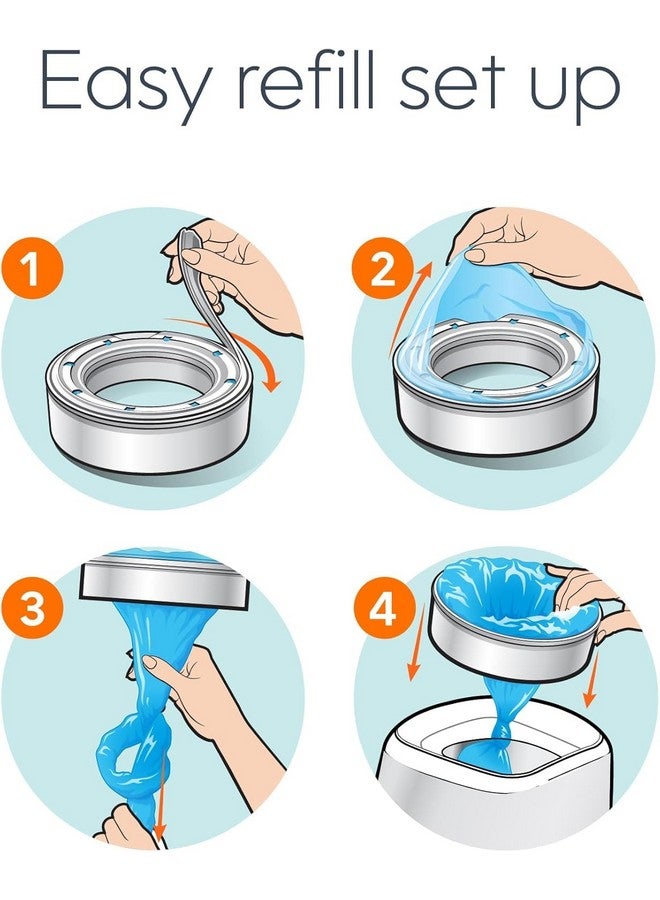 Easy refill set up

1

2

3

4