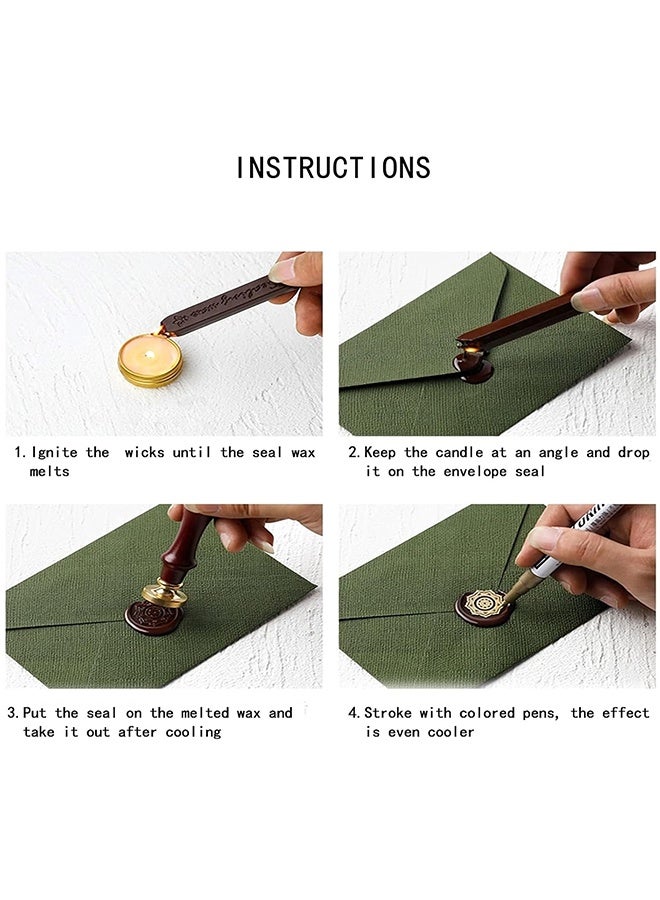 INSTRUCTIONS

1. Ignite the wicks until the seal wax melts

2. Keep the candle at an angle and drop it on the envelope seal

3. Put the seal on the melted wax and take it out after cooling

4. Stroke with colored pens, the effect is even cooler