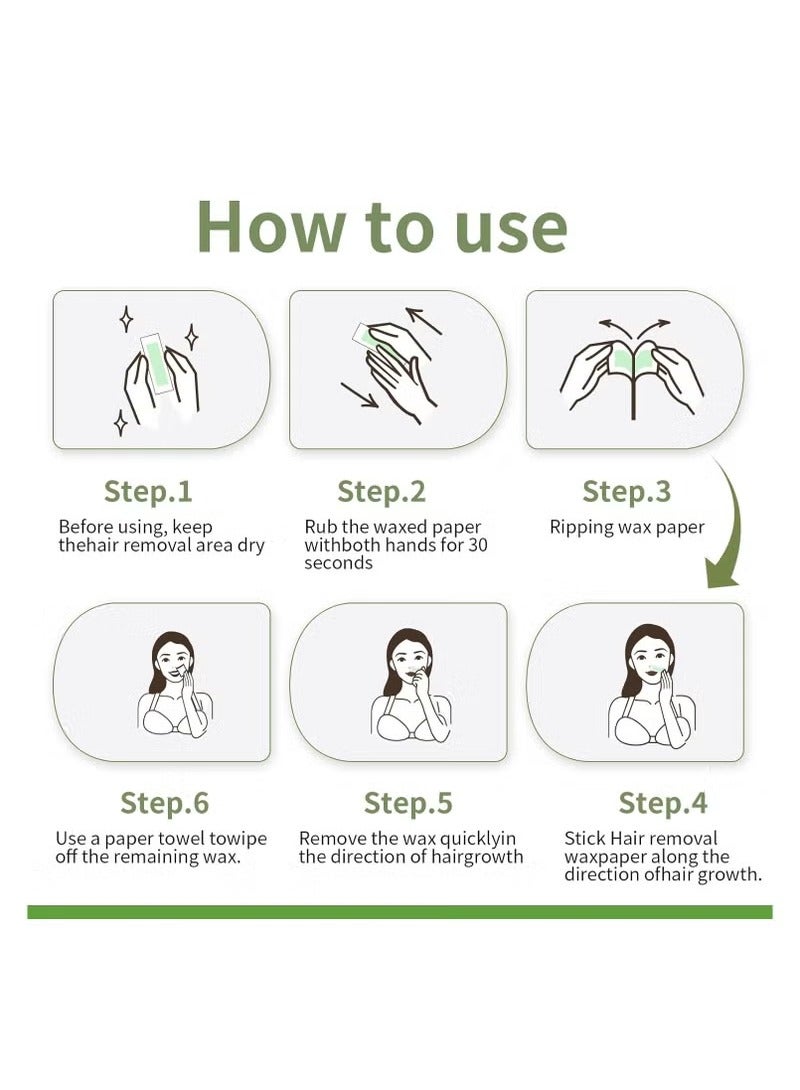 How to use

Step.1
Before using, keep thehair removal area dry

Step.2
Rub the waxed paper withboth hands for 30 seconds

Step.3
Ripping wax paper

Step.6
Use a paper towel towipe off the remaining wax.

Step.5
Remove the wax quicklyin the direction of hairgrowth

Step.4
Stick Hair removal waxpaper along the direction ofhair growth.