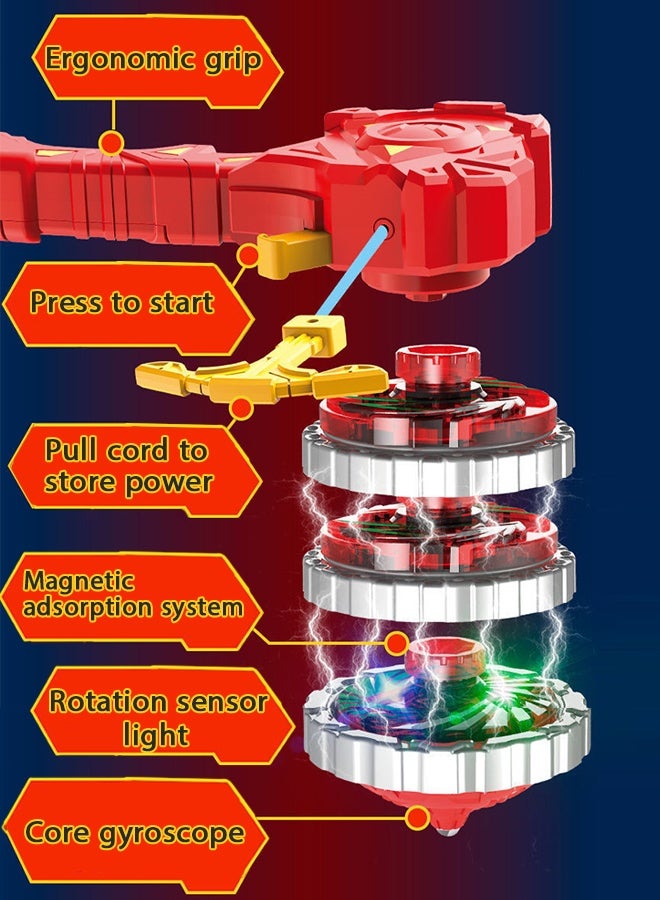 Ergonomic grip

Press to start

Pull cord to store power

Magnetic adsorption system

Rotation sensor light

Core gyroscope