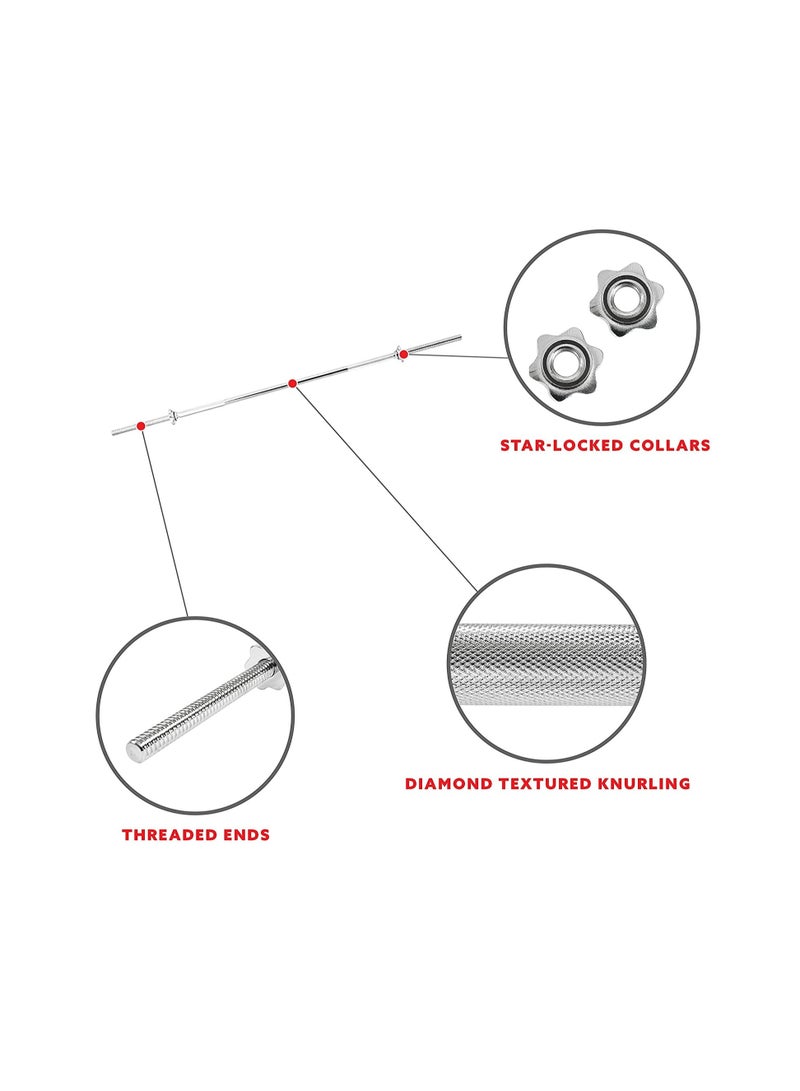 STAR-LOCKED COLLARS

DIAMOND TEXTURED KNURLING

THREADED ENDS