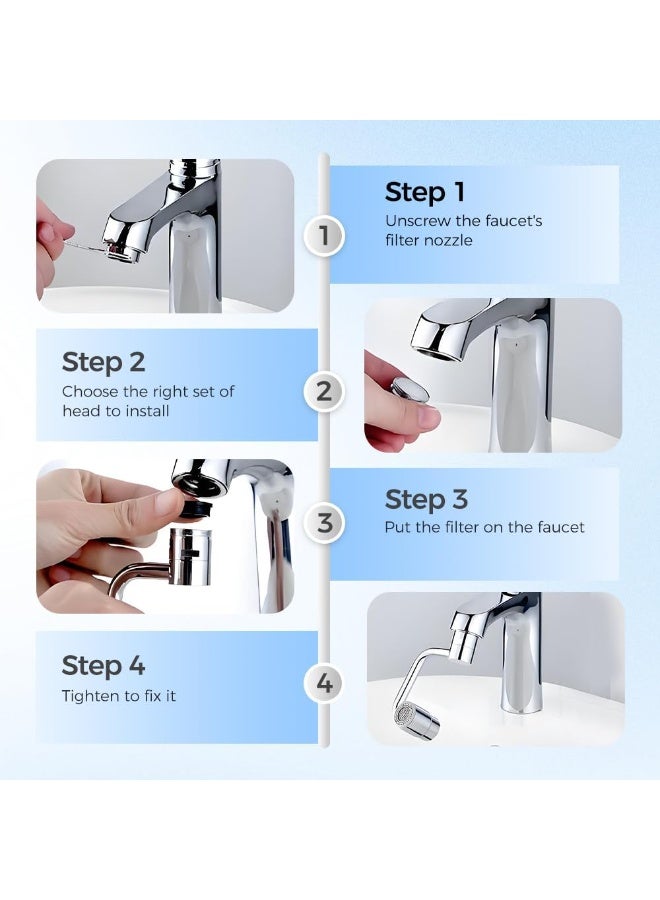 1

Step 1
Unscrew the faucet's filter nozzle

Step 2
Choose the right set of head to install

2

3

Step 3
Put the filter on the faucet

Step 4
Tighten to fix it

4