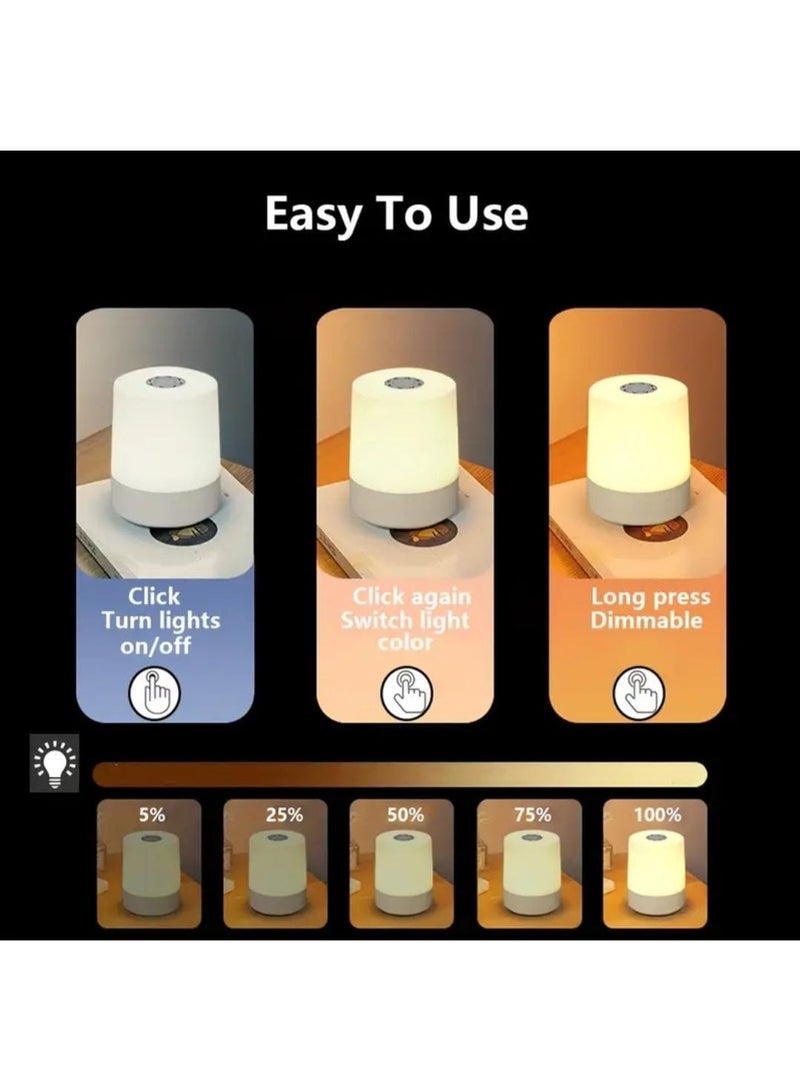 Easy To Use

Click
Turn lights
on/off

Click again
Switch light
color

Long press
Dimmable

5%

25%

50%

75%

100%