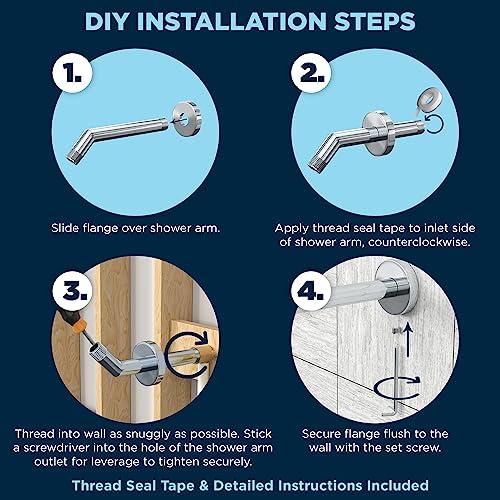 DIY INSTALLATION STEPS

1.

Slide flange over shower arm.

2.

Apply thread seal tape to inlet side of shower arm, counterclockwise.

3.

Thread into wall as snuggly as possible. Stick a screwdriver into the hole of the shower arm outlet for leverage to tighten securely.

4.

Secure flange flush to the wall with the set screw.

Thread Seal Tape & Detailed Instructions Included