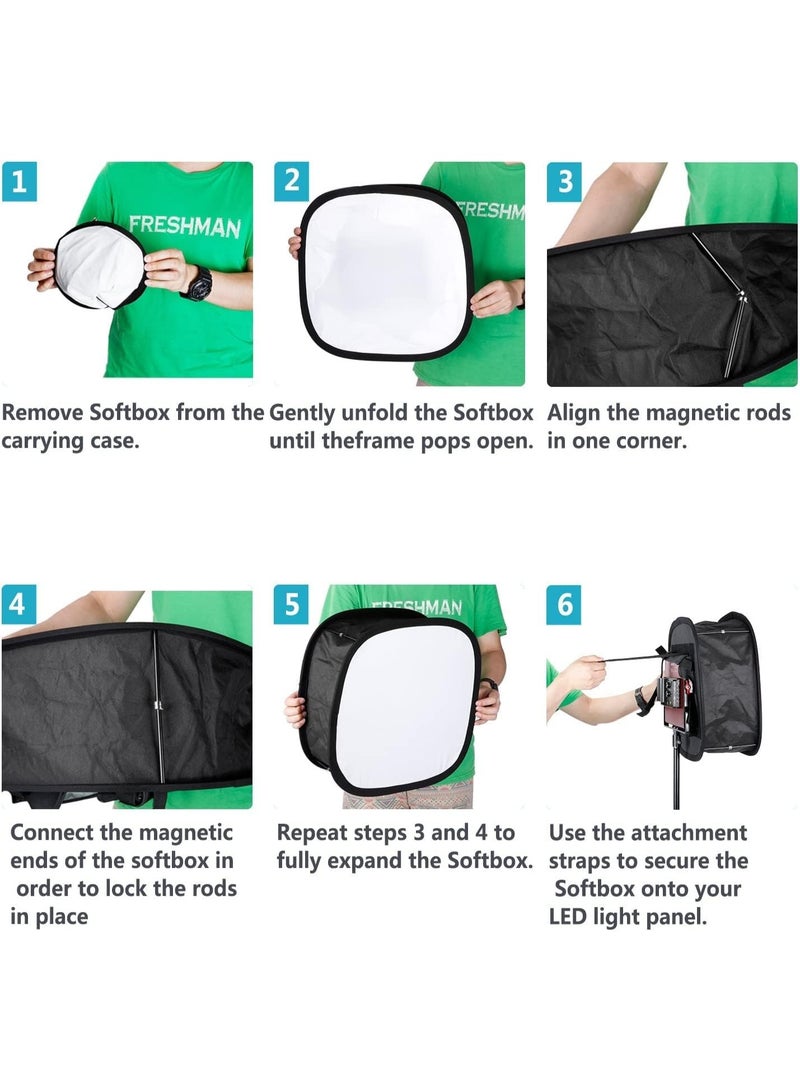 1

FRESHMAN

Remove Softbox from the carrying case.

2

FRESHM

Gently unfold the Softbox until theframe pops open.

3

Align the magnetic rods in one corner.

4

Connect the magnetic ends of the softbox in order to lock the rods in place

5

FRESHMAN

Repeat steps 3 and 4 to fully expand the Softbox.

6

Use the attachment straps to secure the Softbox onto your LED light panel.