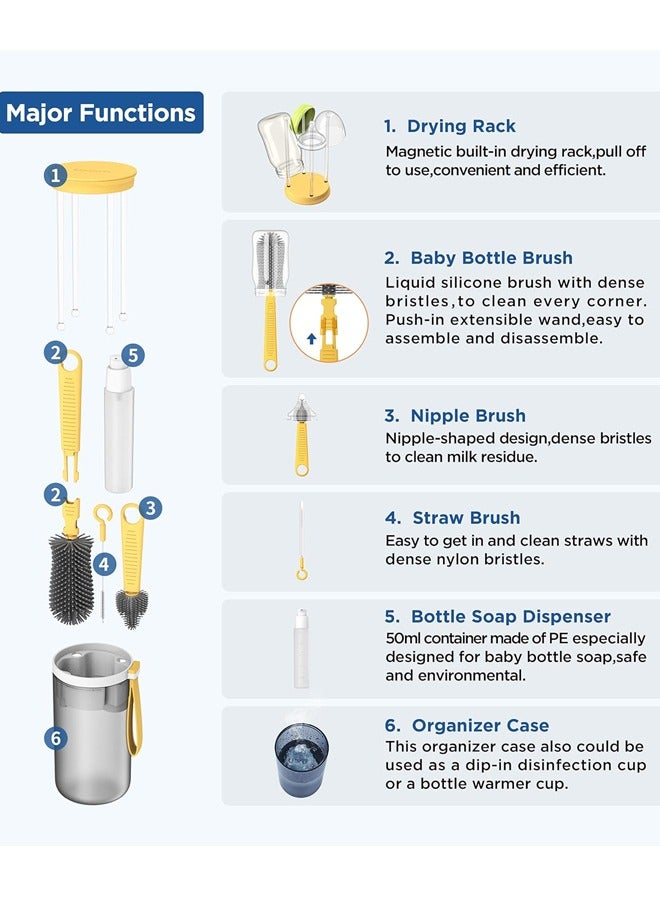 Major Functions

1
2
5
2
3
4
6

1. Drying Rack
Magnetic built-in drying rack,pull off to use,convenient and efficient.

2. Baby Bottle Brush
Liquid silicone brush with dense bristles,to clean every corner. Push-in extensible wand,easy to assemble and disassemble.

3. Nipple Brush
Nipple-shaped design,dense bristles to clean milk residue.

4. Straw Brush
Easy to get in and clean straws with dense nylon bristles.

5. Bottle Soap Dispenser
50ml container made of PE especially designed for baby bottle soap,safe and environmental.

6. Organizer Case
This organizer case also could be used as a dip-in disinfection cup or a bottle warmer cup.