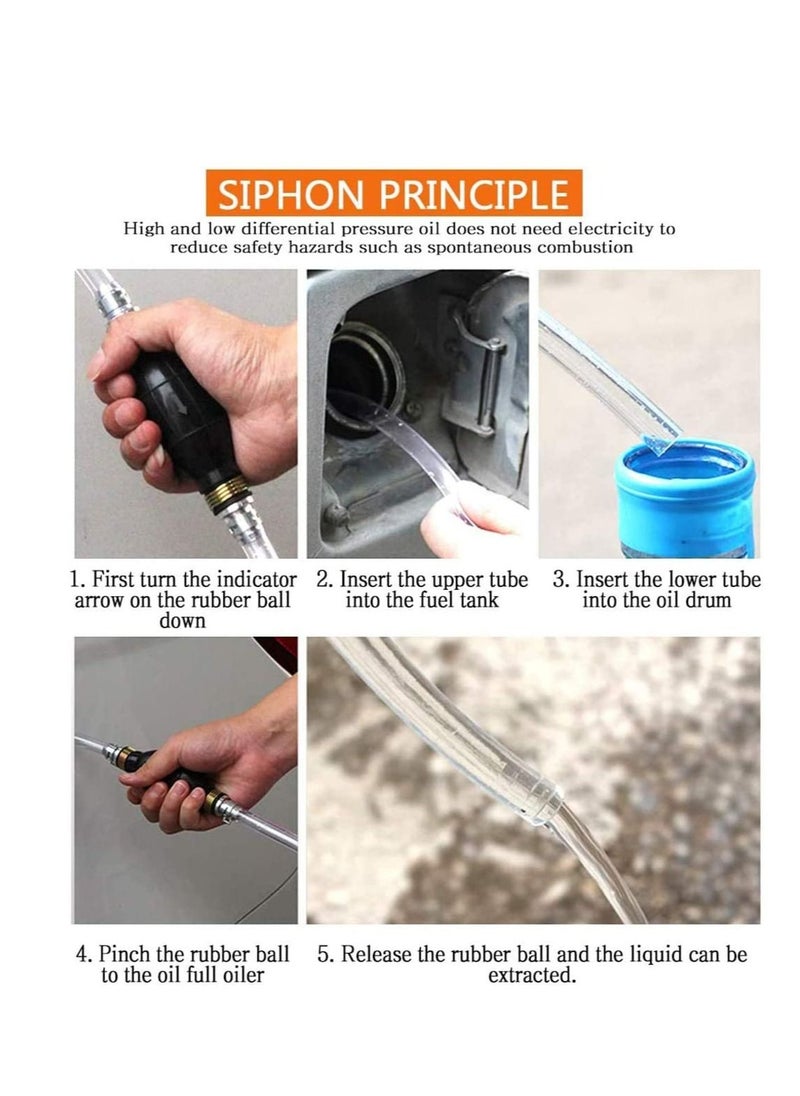 SIPHON PRINCIPLE

High and low differential pressure oil does not need electricity to reduce safety hazards such as spontaneous combustion

1. First turn the indicator arrow on the rubber ball down

2. Insert the upper tube into the fuel tank

3. Insert the lower tube into the oil drum

4. Pinch the rubber ball to the oil full oiler

5. Release the rubber ball and the liquid can be extracted.