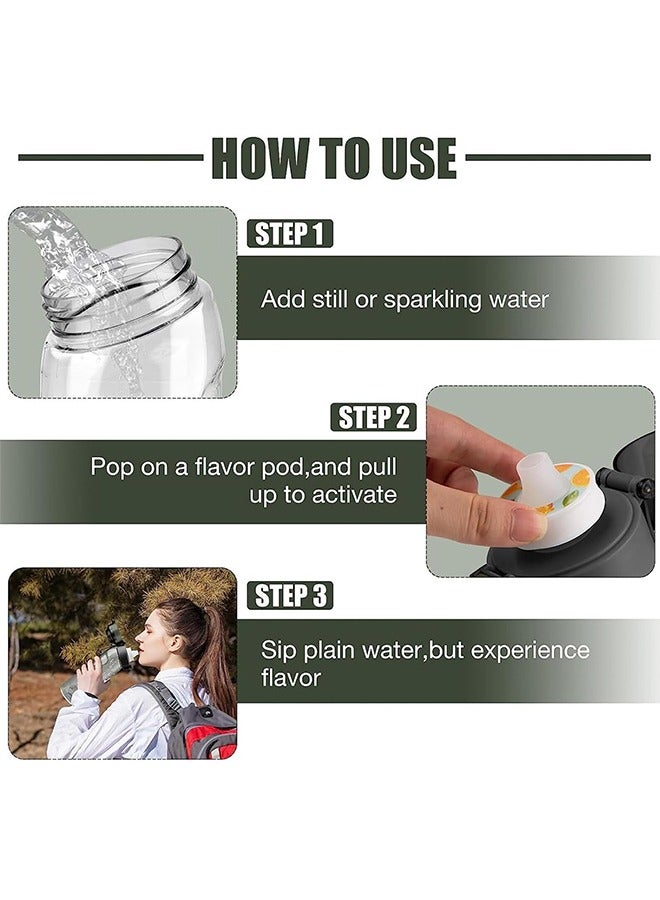 HOW TO USE

STEP 1

Add still or sparkling water

STEP 2

Pop on a flavor pod,and pull up to activate

STEP 3

Sip plain water,but experience flavor