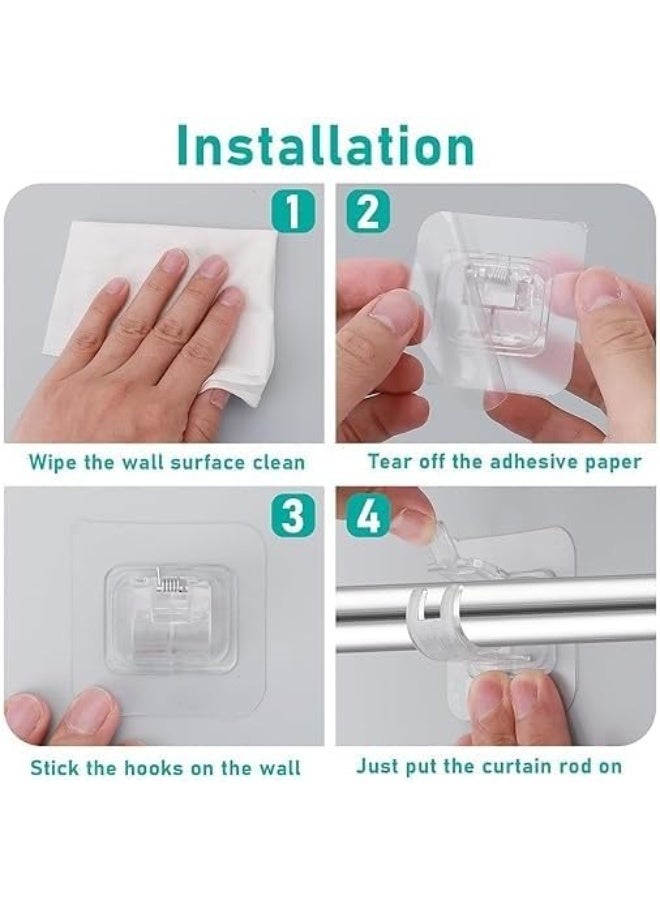 Installation

1

Wipe the wall surface clean

2

Tear off the adhesive paper

3

Stick the hooks on the wall

4

Just put the curtain rod on