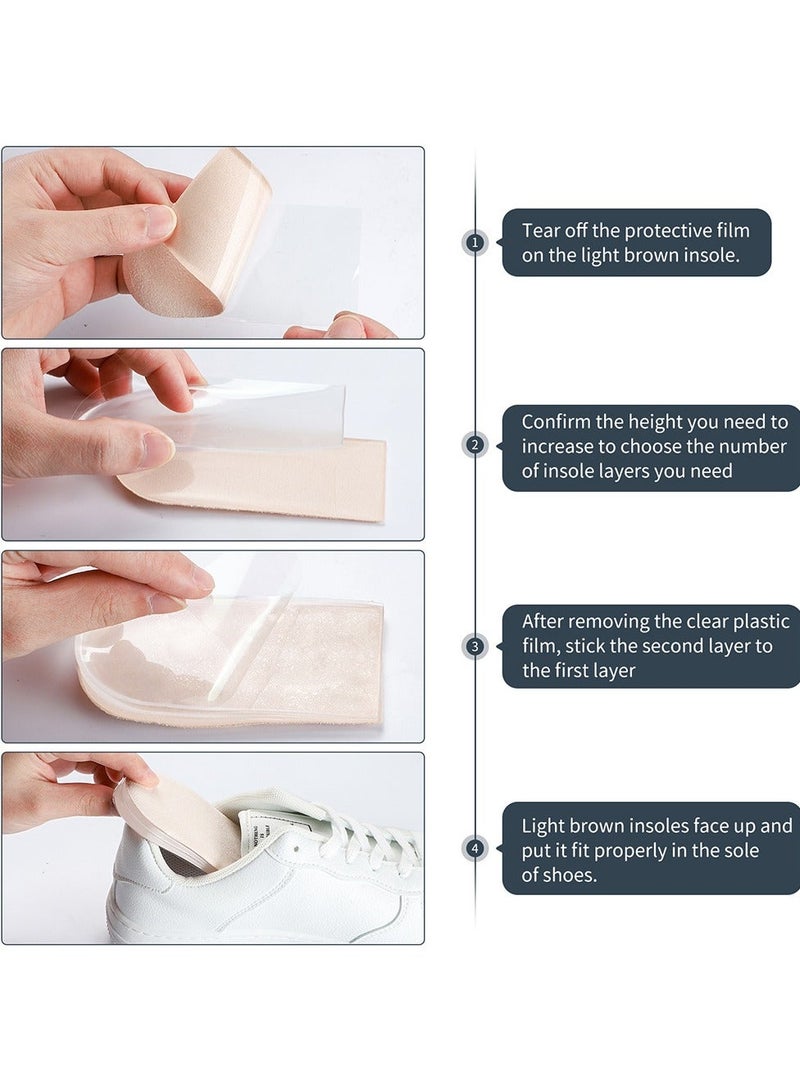 1 Tear off the protective film on the light brown insole.

2 Confirm the height you need to increase to choose the number of insole layers you need

3 After removing the clear plastic film, stick the second layer to the first layer

4 Light brown insoles face up and put it fit properly in the sole of shoes.