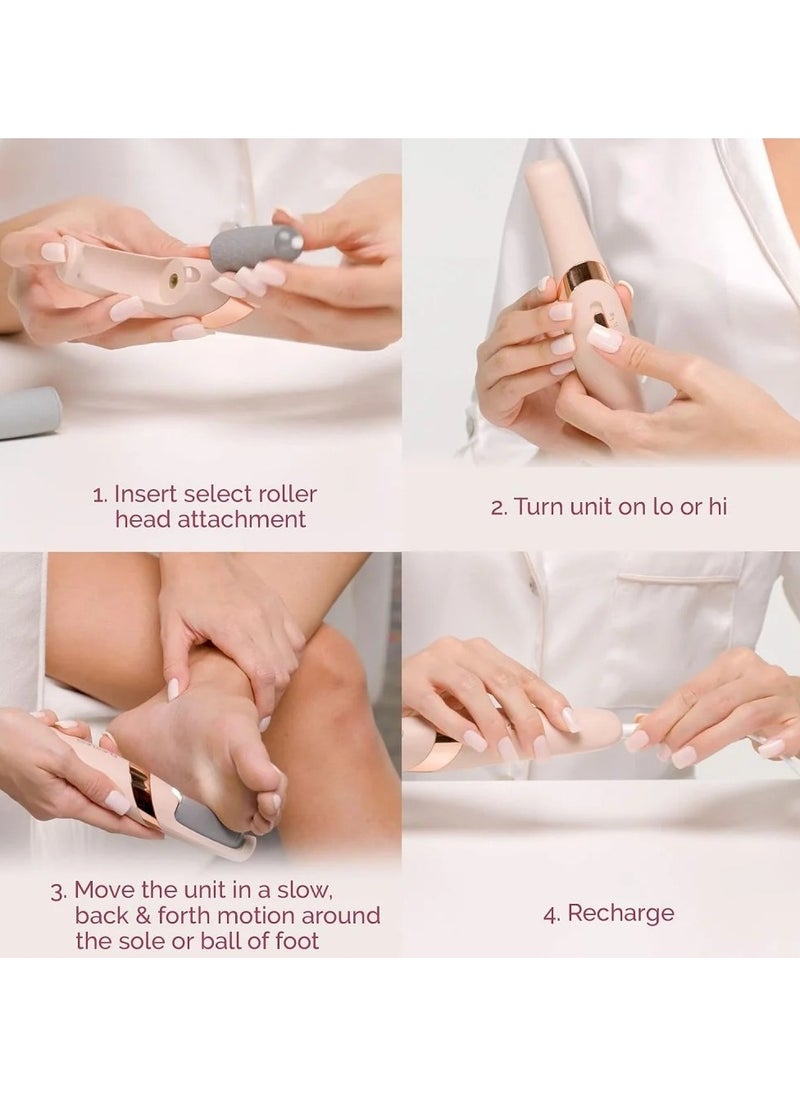 1. Insert select roller head attachment

2. Turn unit on lo or hi

3. Move the unit in a slow, back & forth motion around the sole or ball of foot

4. Recharge