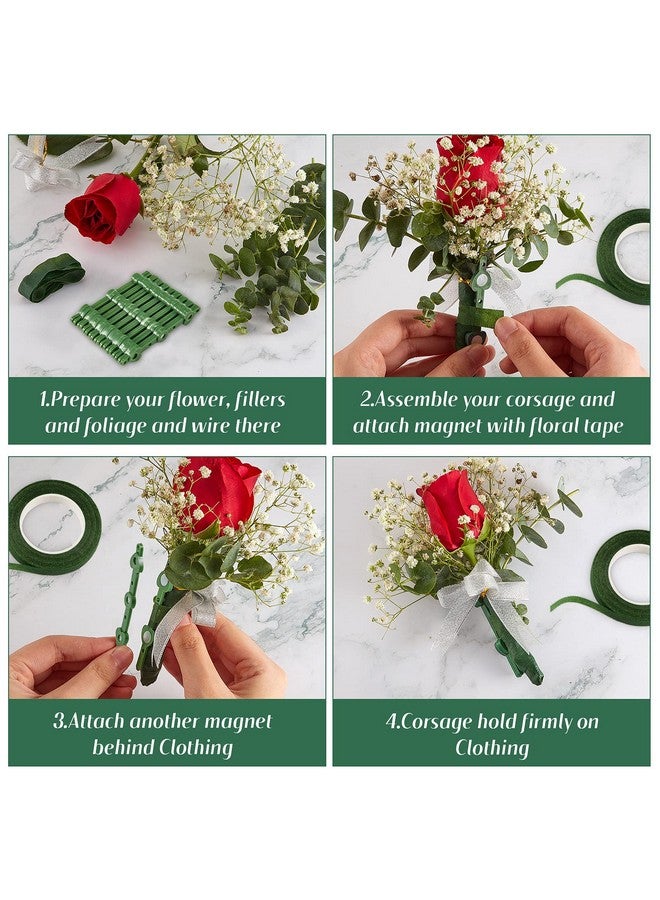 1.Prepare your flower, fillers and foliage and wire there

2.Assemble your corsage and attach magnet with floral tape

3.Attach another magnet behind Clothing

4.Corsage hold firmly on Clothing