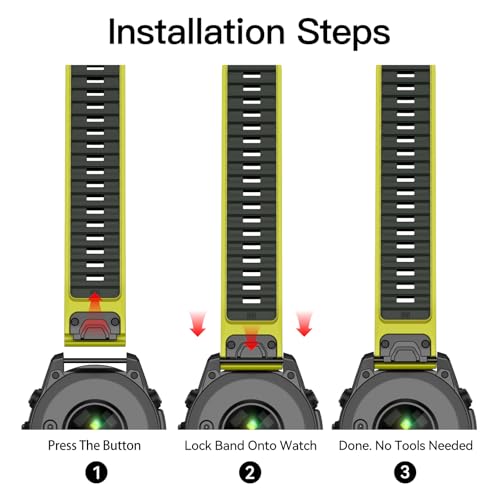 Installation Steps

Press The Button
1

Lock Band Onto Watch
2

Done. No Tools Needed
3