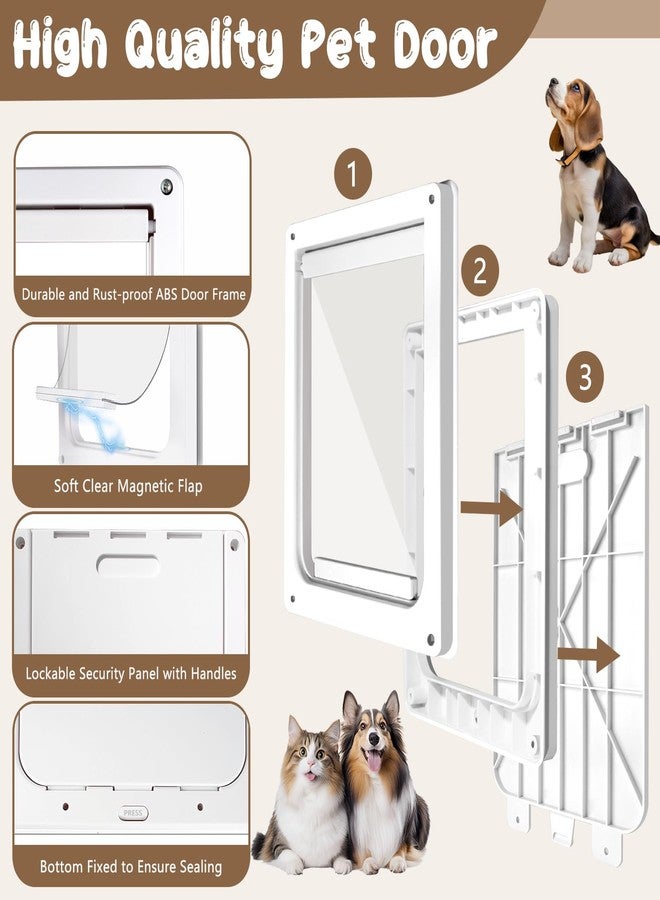 High Quality Pet Door

Durable and Rust-proof ABS Door Frame

Soft Clear Magnetic Flap

Lockable Security Panel with Handles

PRESS

Bottom Fixed to Ensure Sealing

1

2

3