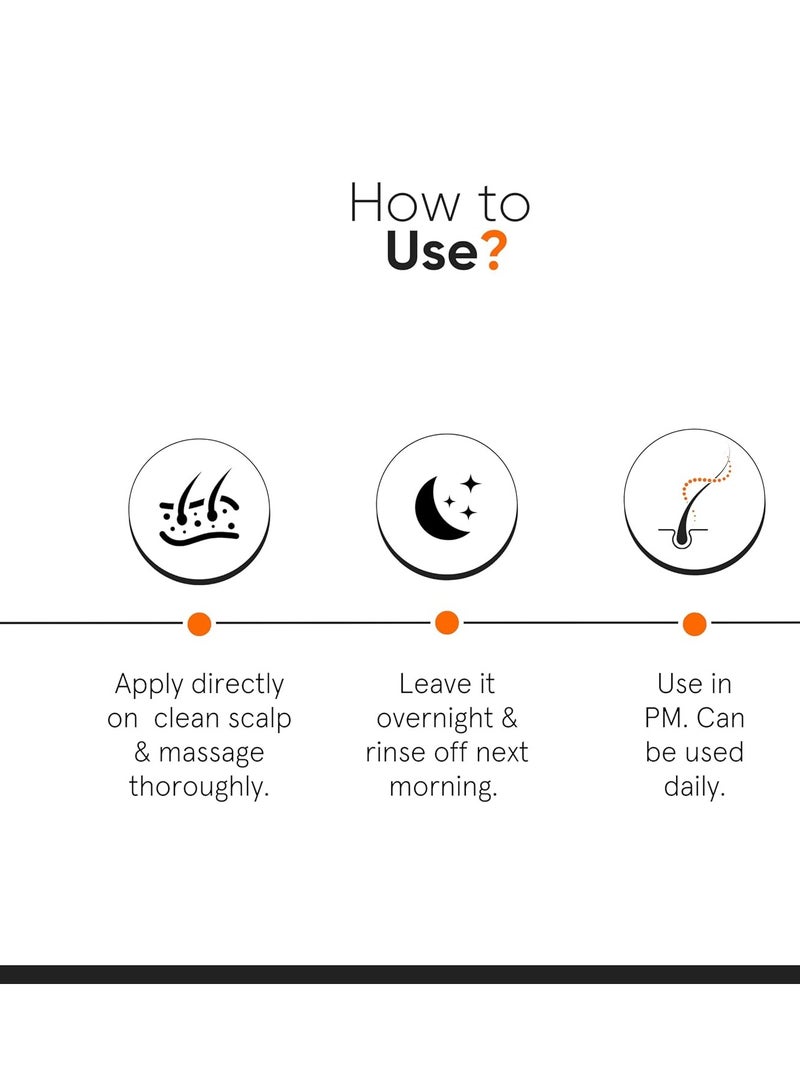 How to
Use?

Apply directly on clean scalp & massage thoroughly.

Leave it overnight & rinse off next morning.

Use in PM. Can be used daily.