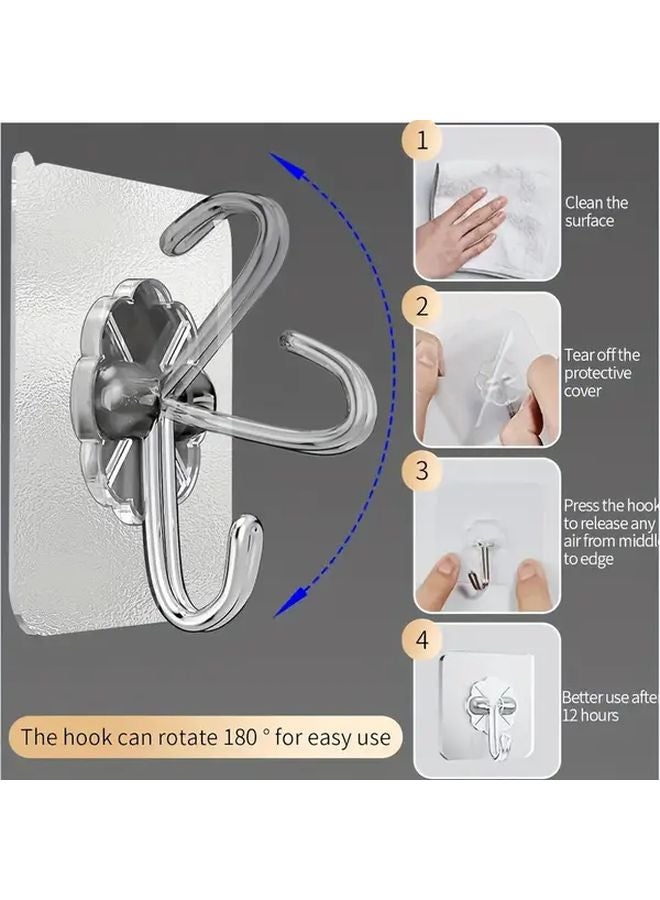 1
Clean the surface

2
Tear off the protective cover

3
Press the hook to release any air from middle to edge

4
Better use afte 12 hours

The hook can rotate 180 ° for easy use