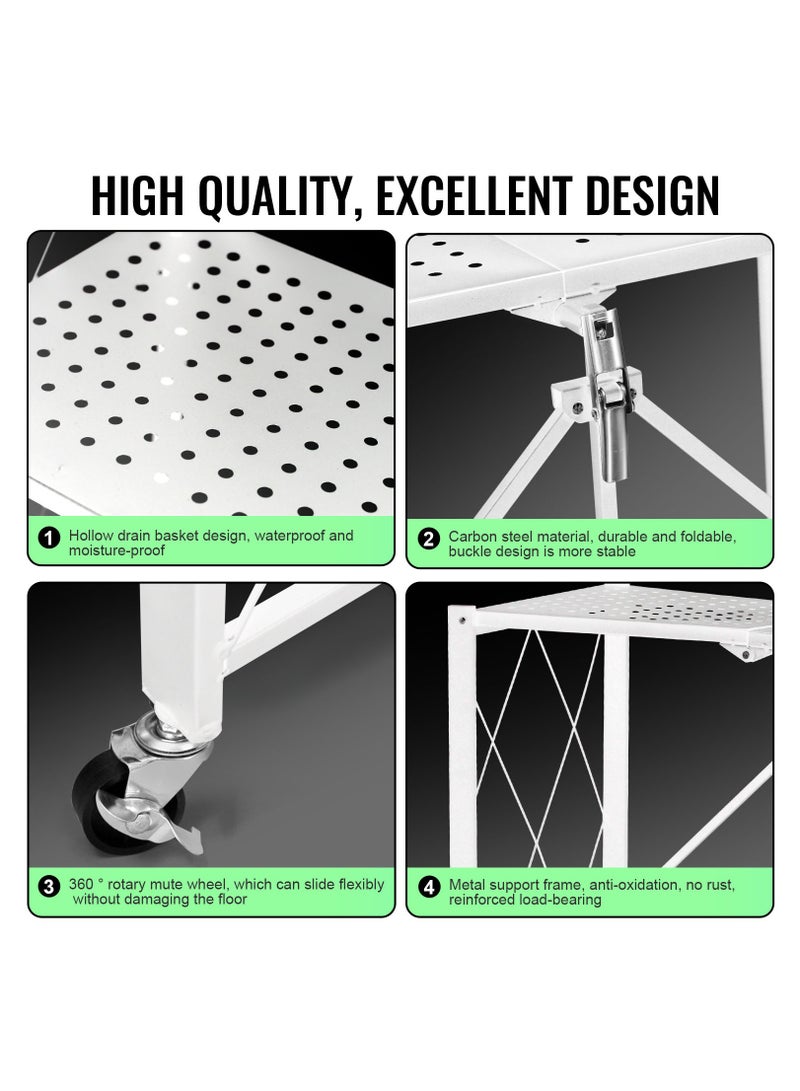 HIGH QUALITY, EXCELLENT DESIGN

1 Hollow drain basket design, waterproof and moisture-proof

2 Carbon steel material, durable and foldable, buckle design is more stable

3 360 ° rotary mute wheel, which can slide flexibly without damaging the floor

4 Metal support frame, anti-oxidation, no rust, reinforced load-bearing