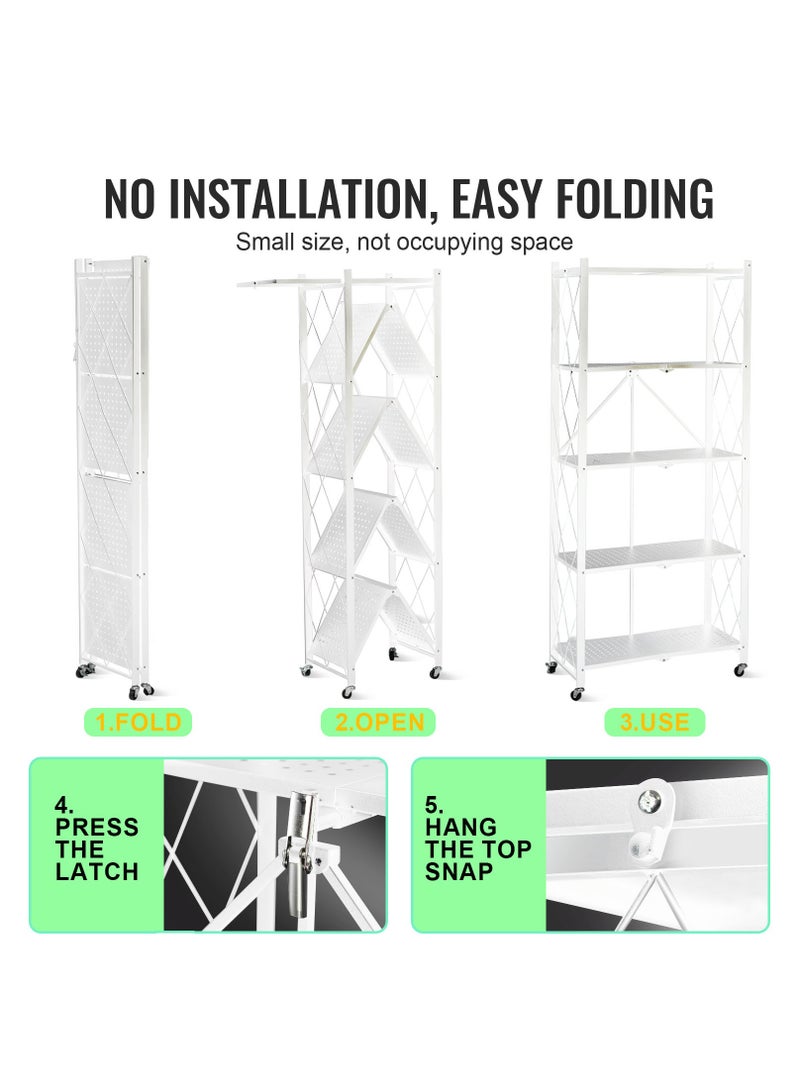 NO INSTALLATION, EASY FOLDING

Small size, not occupying space

1.FOLD

2.OPEN

3.USE

4.
PRESS
THE
LATCH

5.
HANG
THE TOP
SNAP