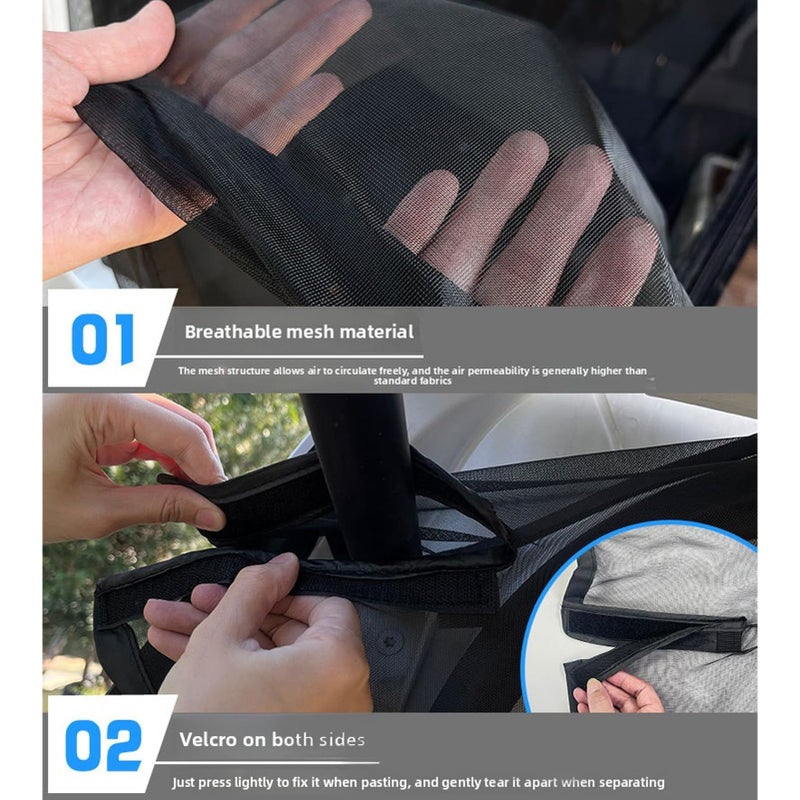 01

Breathable mesh material

The mesh structure allows air to circulate freely, and the air permeability is generally higher than standard fabrics

02

Velcro on both sides

Just press lightly to fix it when pasting, and gently tear it apart when separating