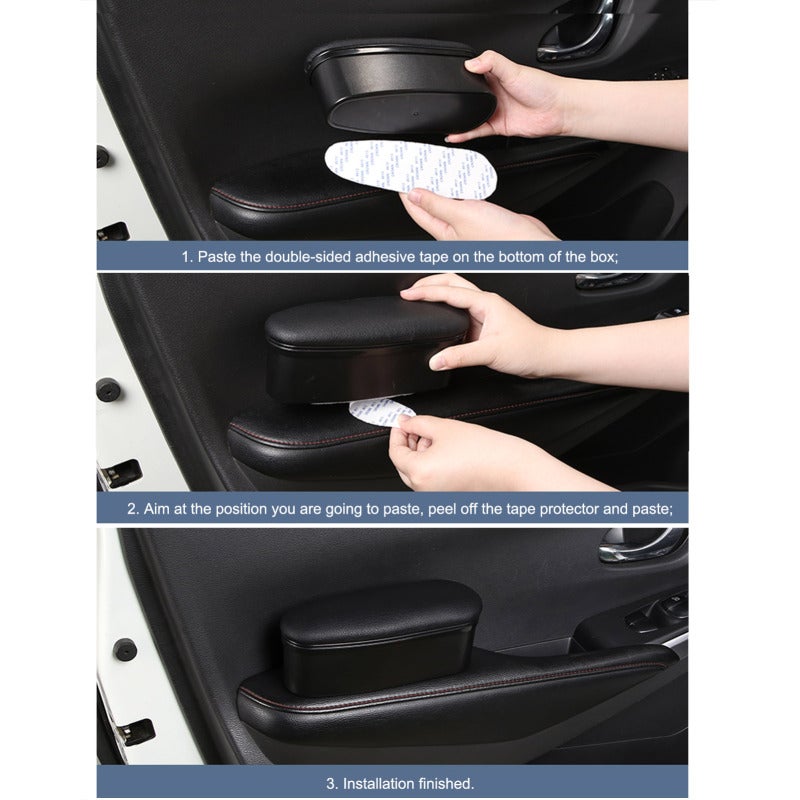 1. Paste the double-sided adhesive tape on the bottom of the box;

2. Aim at the position you are going to paste, peel off the tape protector and paste;

3. Installation finished.