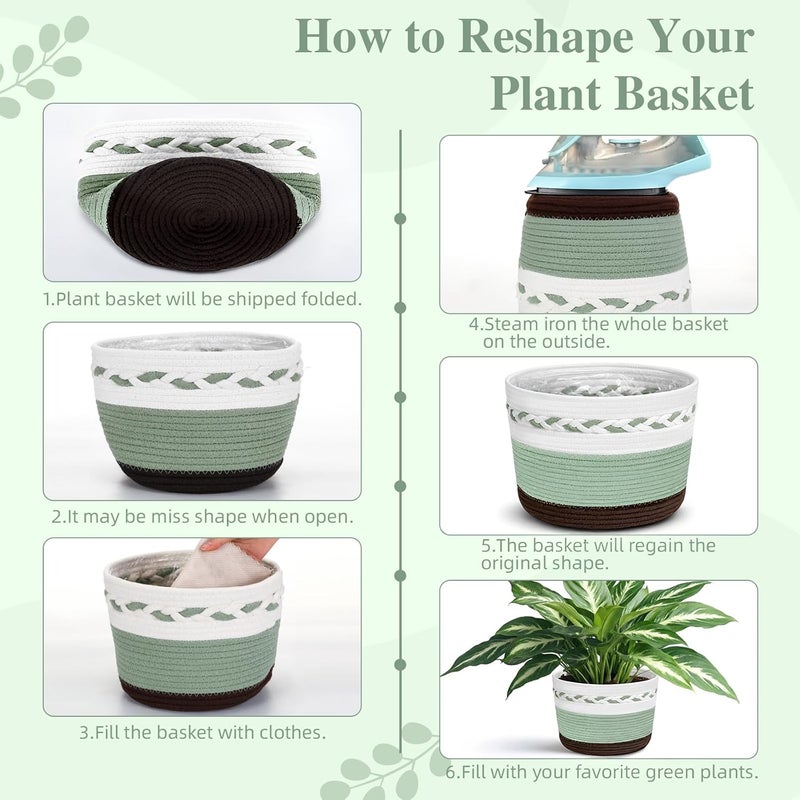 How to Reshape Your Plant Basket

1.Plant basket will be shipped folded.

2.It may be miss shape when open.

3.Fill the basket with clothes.

4.Steam iron the whole basket on the outside.

5.The basket will regain the original shape.

6.Fill with your favorite green plants.