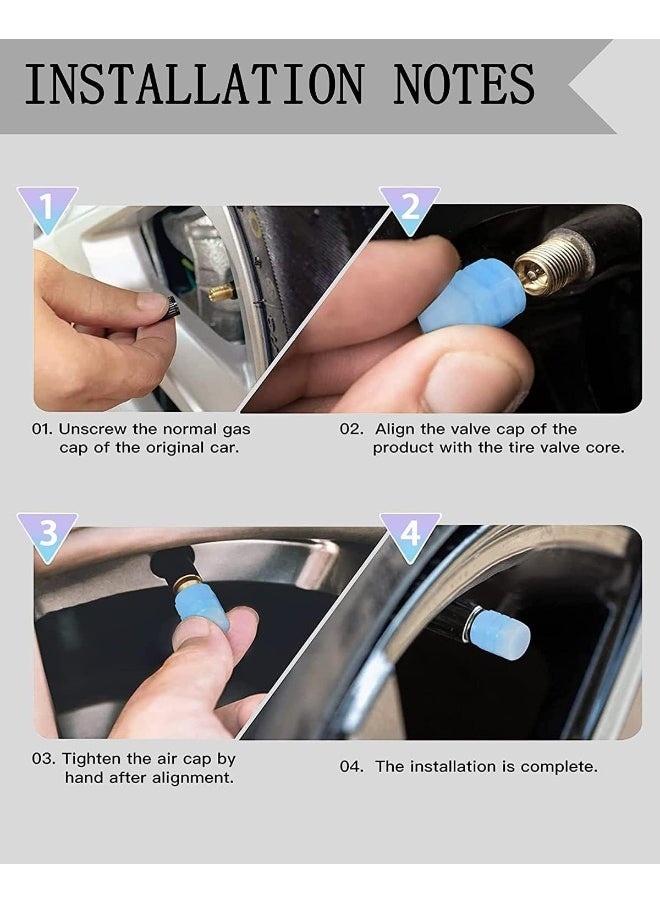 INSTALLATION NOTES

1

2

01. Unscrew the normal gas cap of the original car.

02. Align the valve cap of the product with the tire valve core.

3

4

03. Tighten the air cap by hand after alignment.

04. The installation is complete.