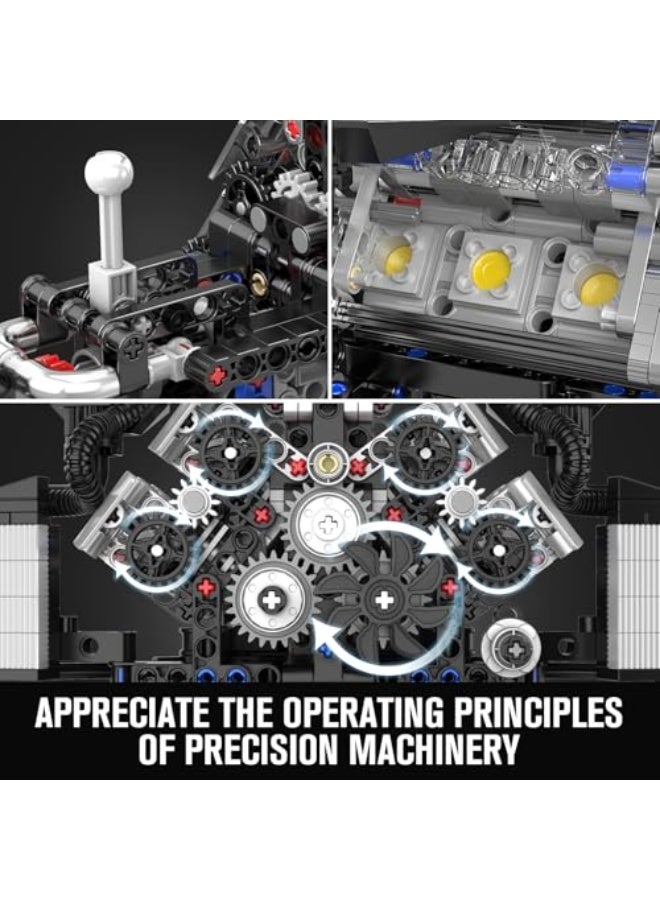 APPRECIATE THE OPERATING PRINCIPLES OF PRECISION MACHINERY