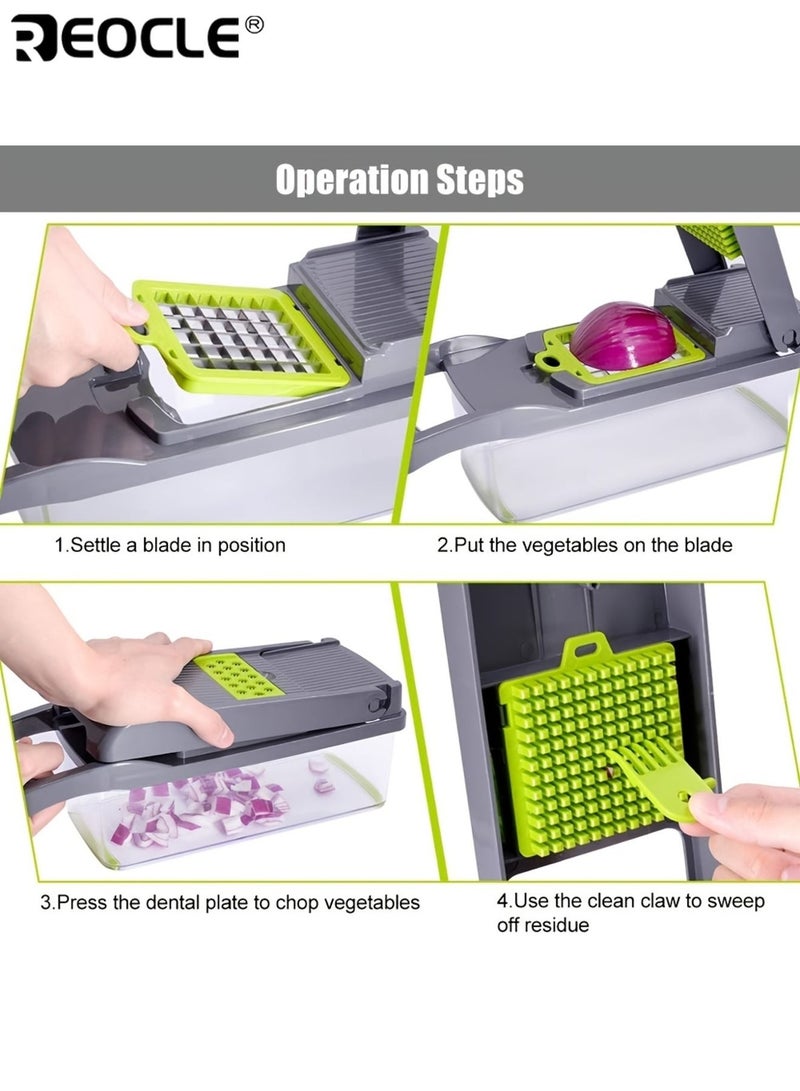 REOCLE®

Operation Steps

1.Settle a blade in position

2.Put the vegetables on the blade

3.Press the dental plate to chop vegetables

4.Use the clean claw to sweep off residue